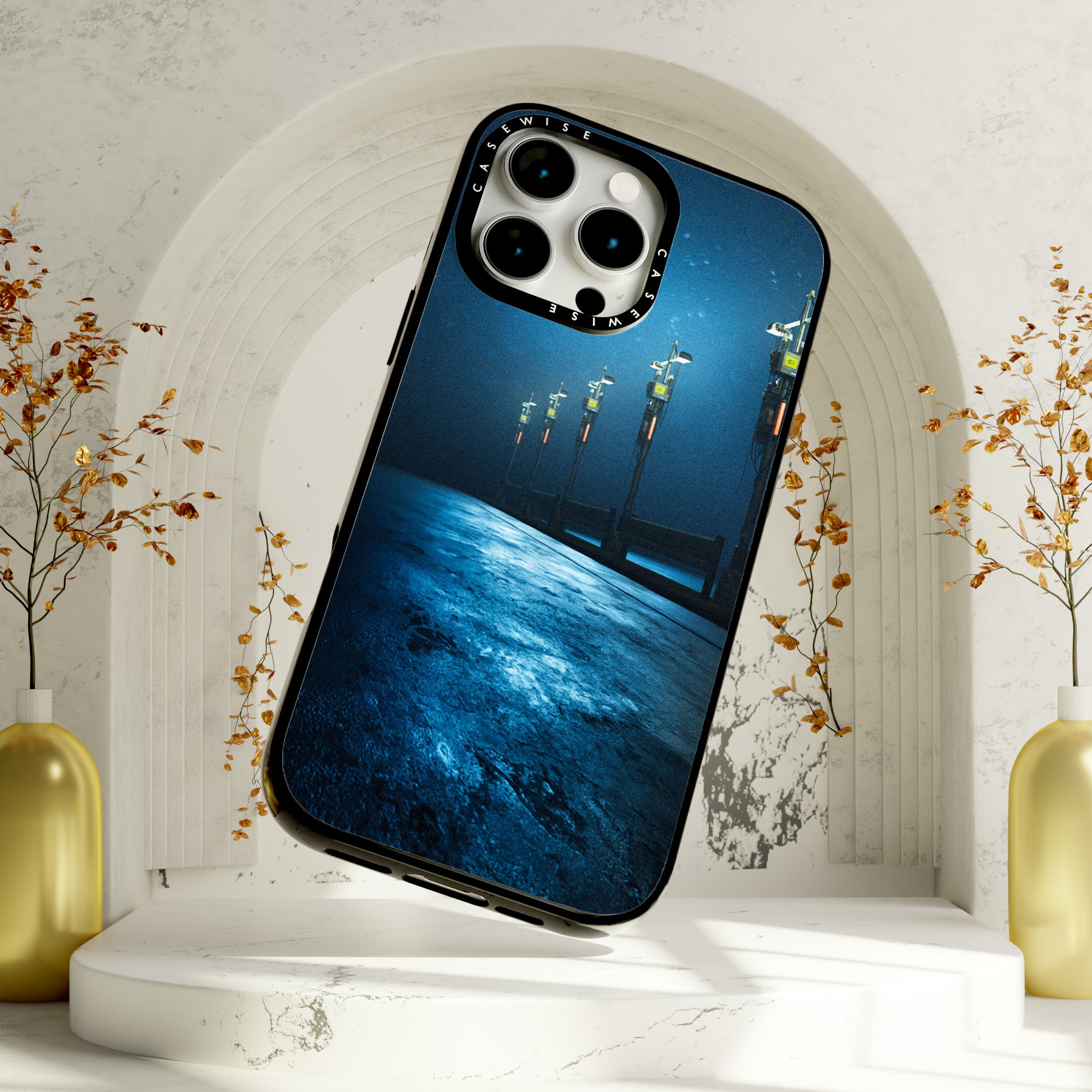 CASEWISE CASEWISE