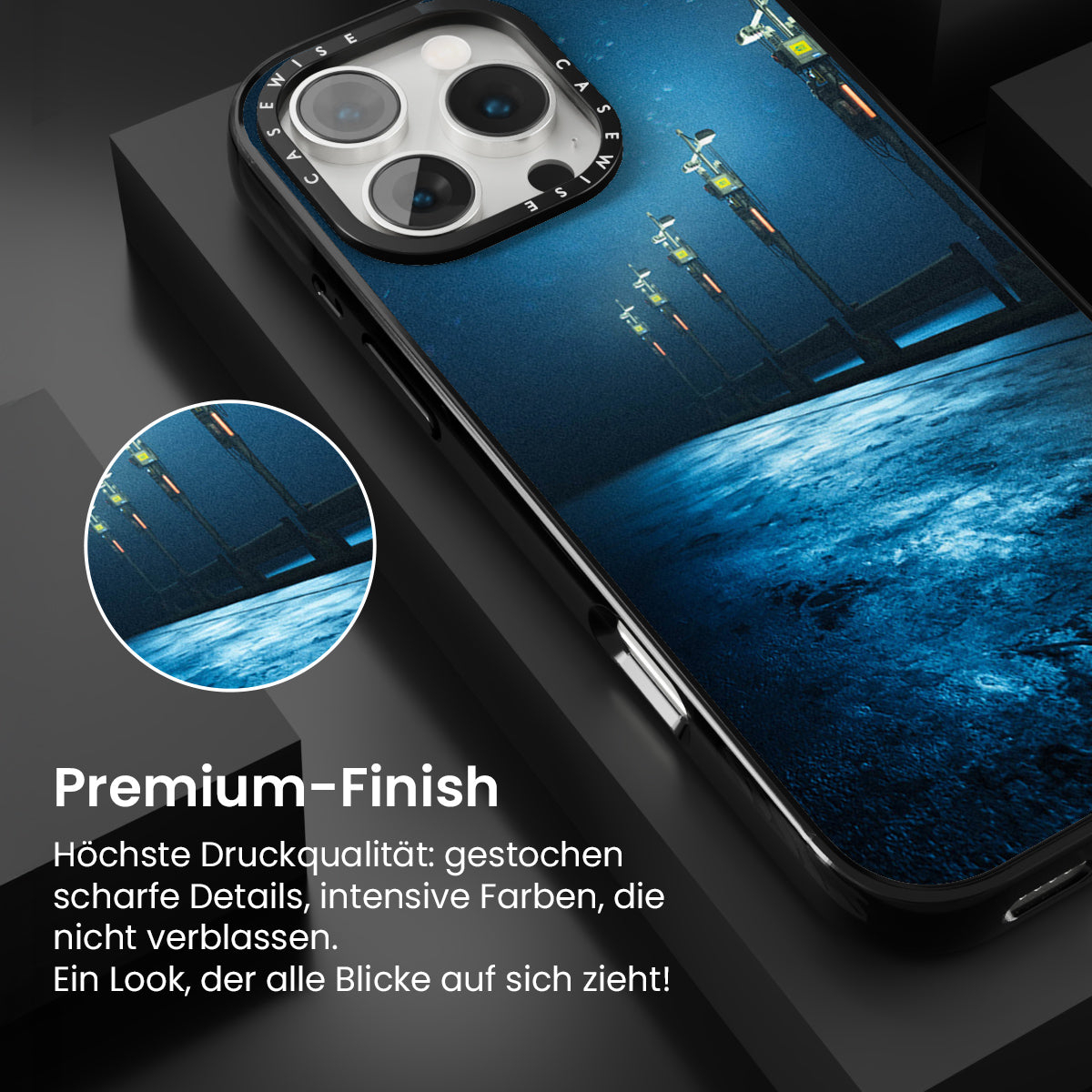 CASEWISE CASEWISE

Premium-Finish

Höchste Druckqualität: gestochen scharfe Details, intensive Farben, die nicht verblassen.
Ein Look, der alle Blicke auf sich zieht!