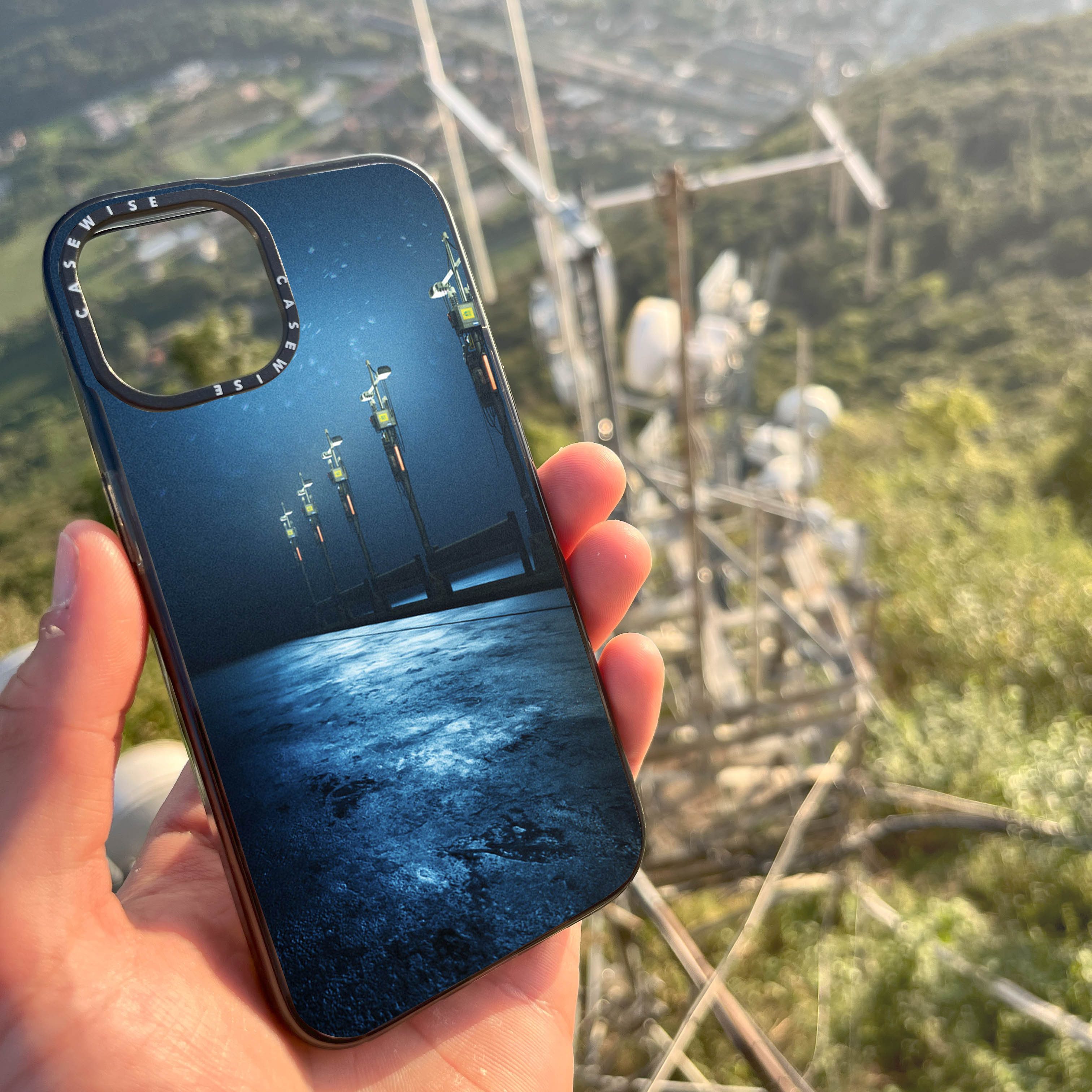 CASEWISE CASEWISE