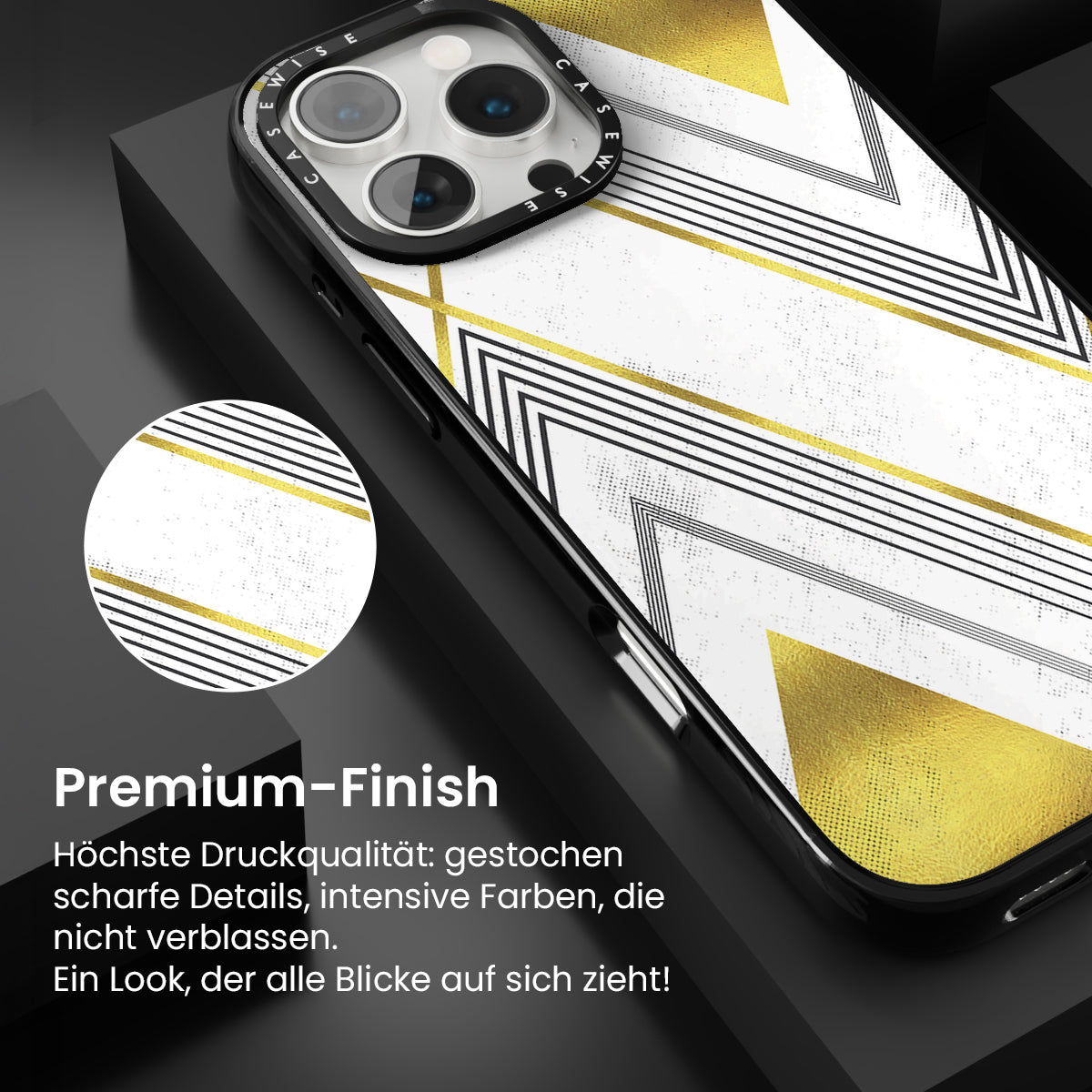 CASEWISE CASEWISE

Premium-Finish

Höchste Druckqualität: gestochen scharfe Details, intensive Farben, die nicht verblassen.
Ein Look, der alle Blicke auf sich zieht!