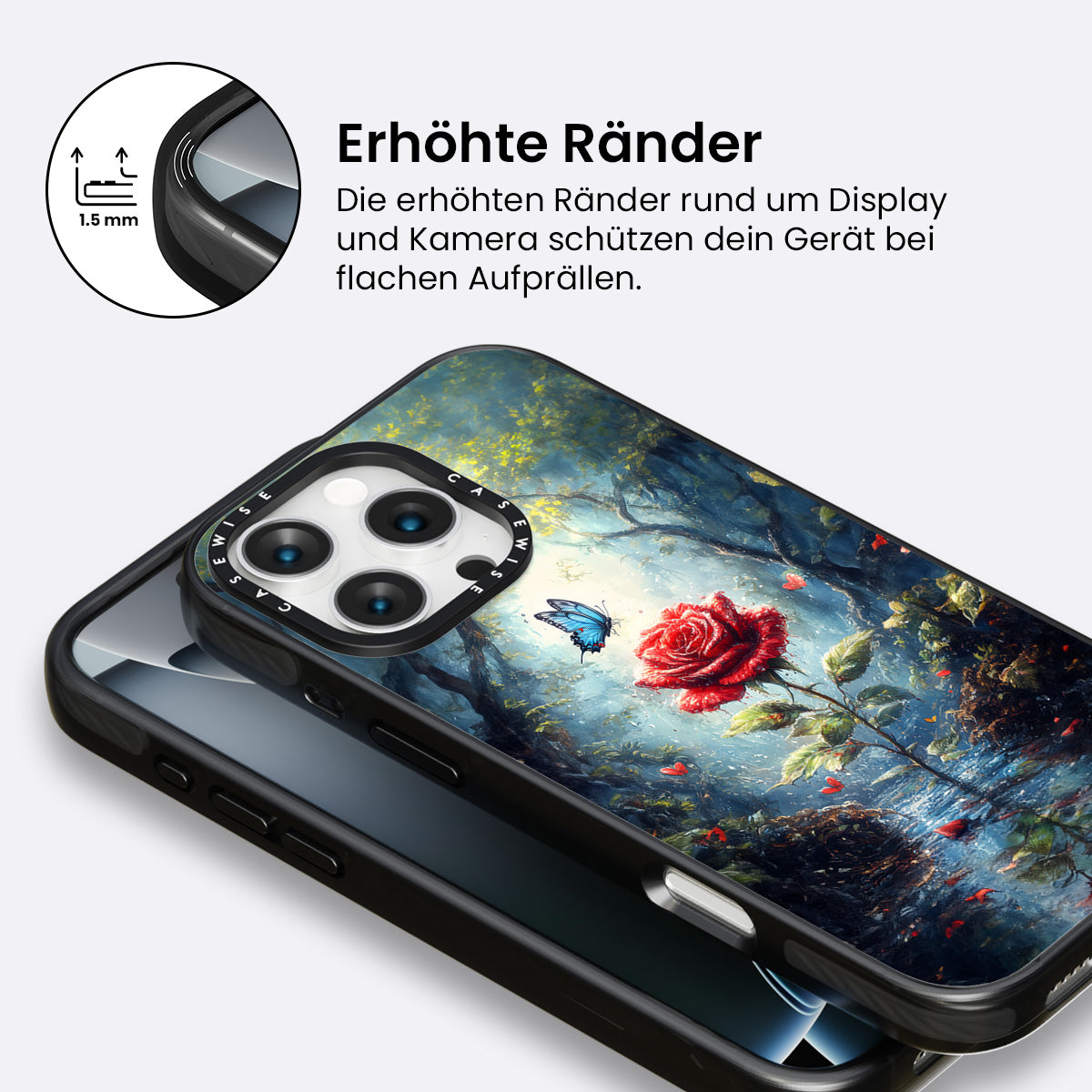 1.5 mm

Erhöhte Ränder

Die erhöhten Ränder rund um Display und Kamera schützen dein Gerät bei flachen Aufprällen.

CASEWISE CASEWISE