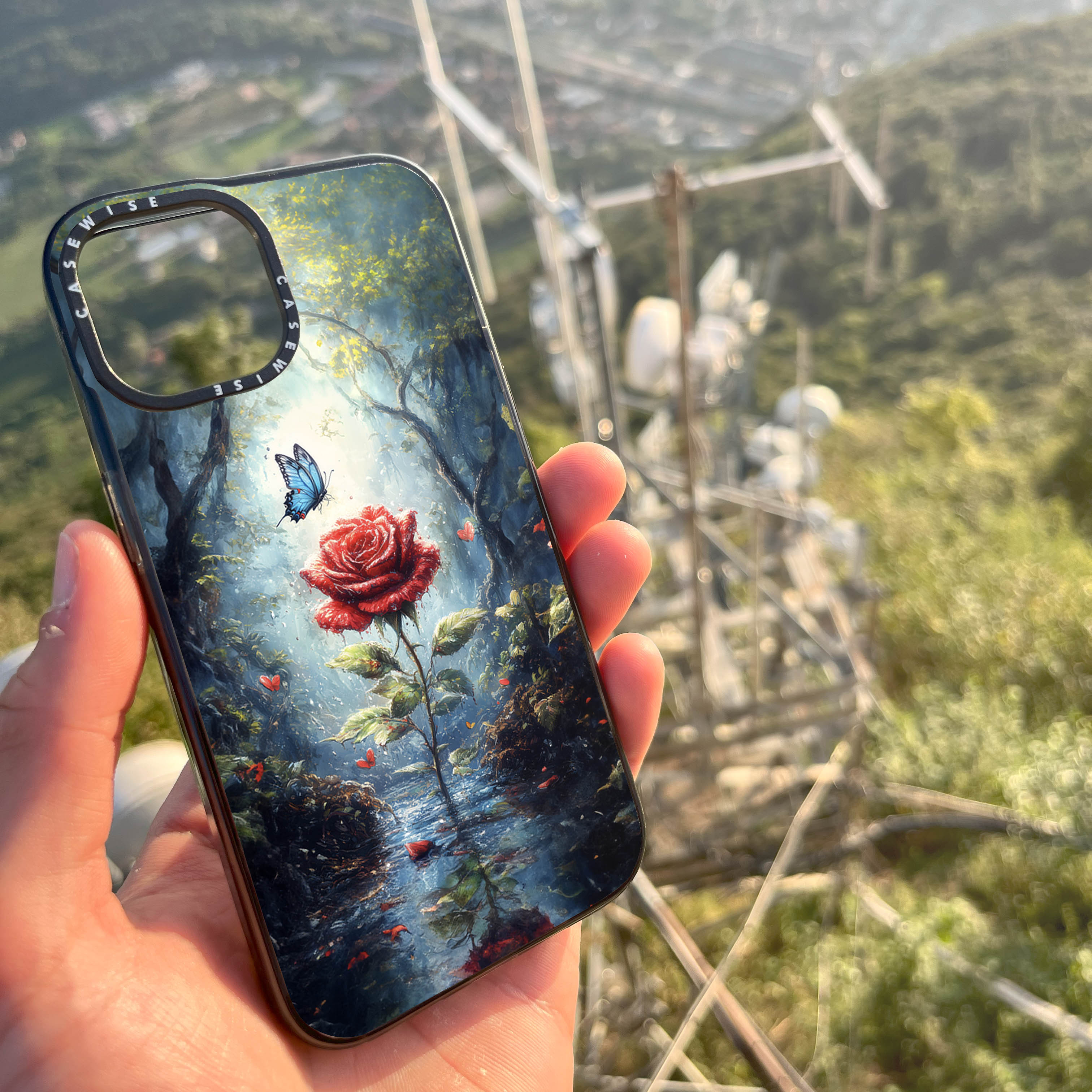 CASEWISE CASEWISE