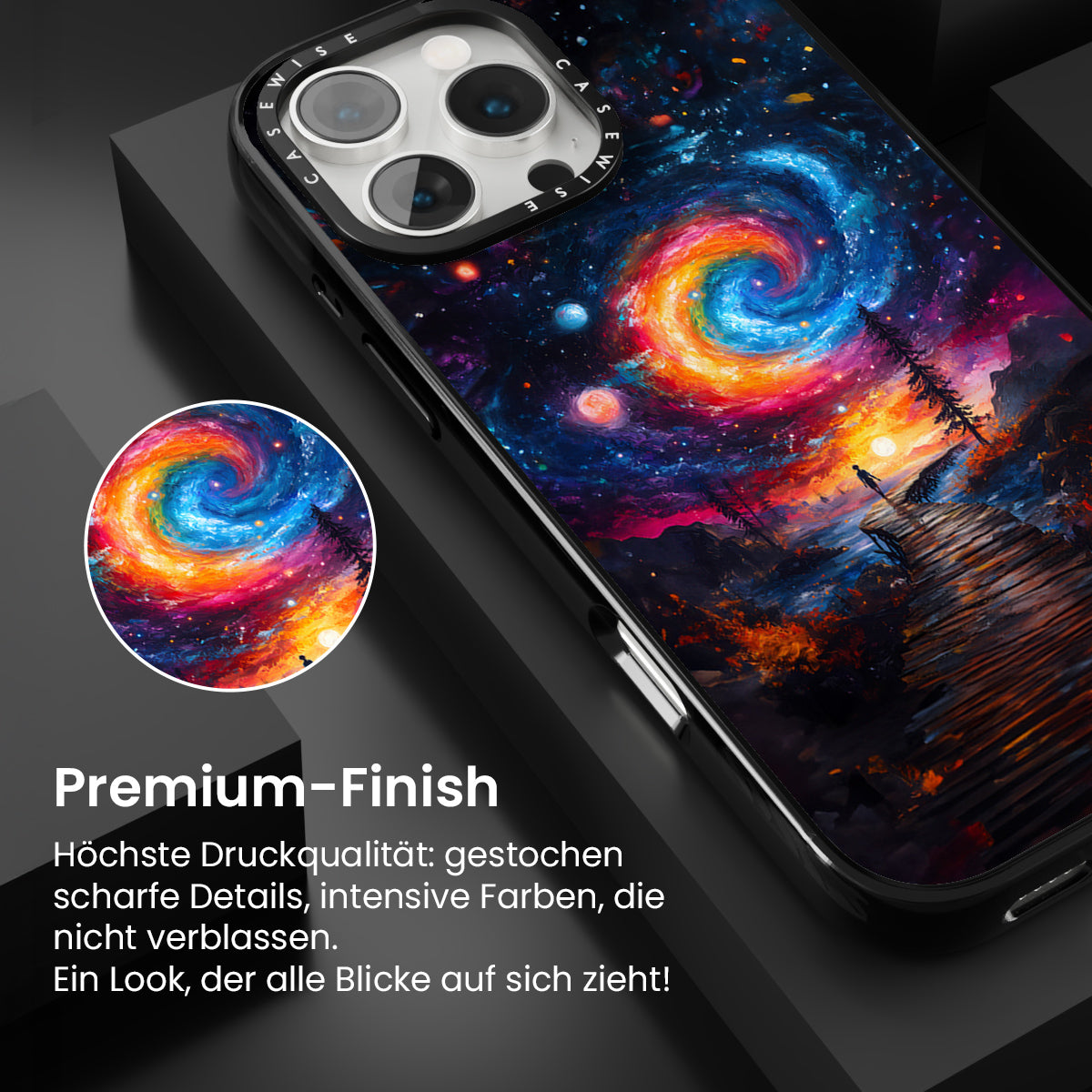 CASEWISE CASEWISE

Premium-Finish

Höchste Druckqualität: gestochen scharfe Details, intensive Farben, die nicht verblassen.
Ein Look, der alle Blicke auf sich zieht!