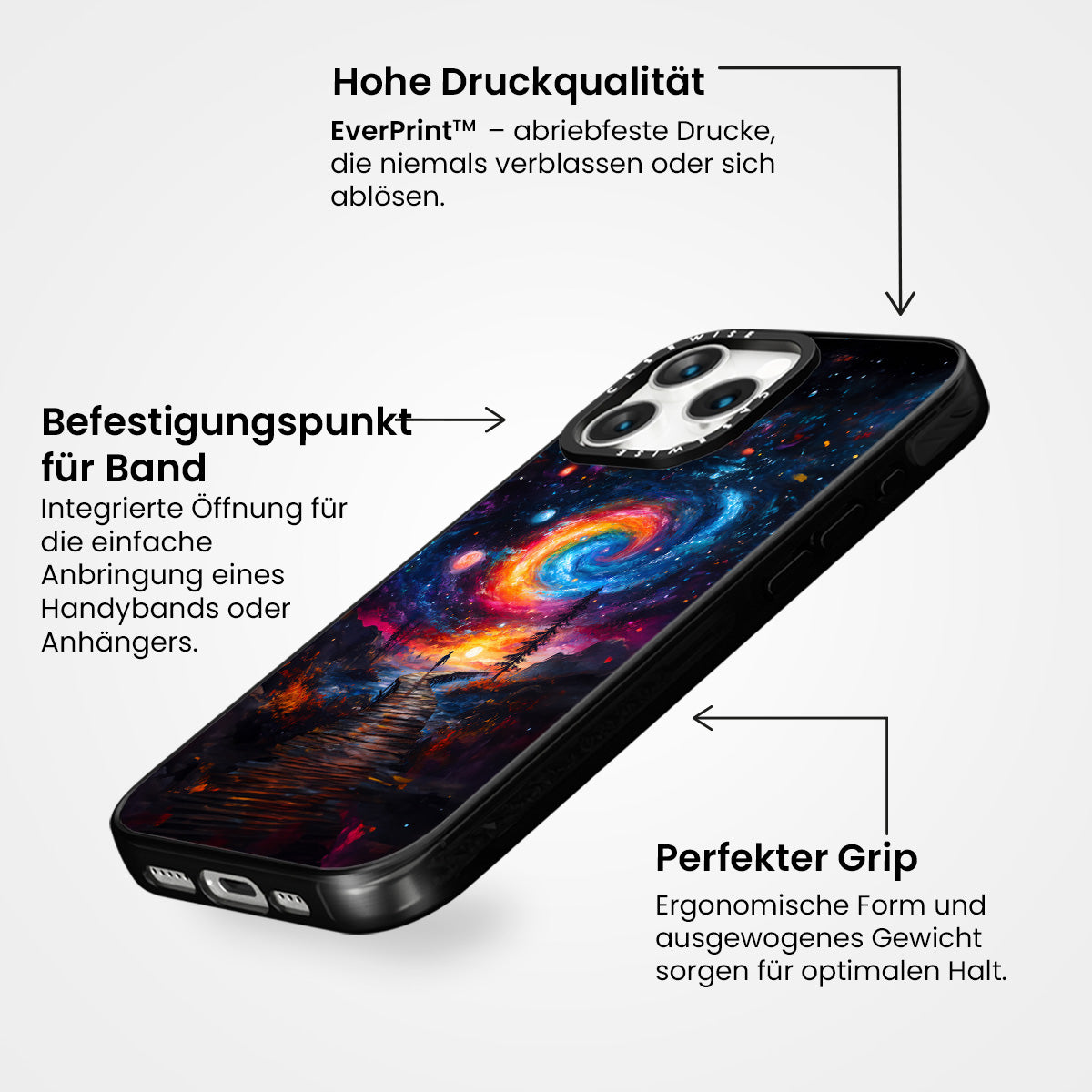 Hohe Druckqualität

EverPrint™ – abriebfeste Drucke, die niemals verblassen oder sich ablösen.

Befestigungspunkt für Band

Integrierte Öffnung für die einfache Anbringung eines Handybands oder Anhängers.

CASEWISE

CASEWISE

Perfekter Grip

Ergonomische Form und ausgewogenes Gewicht sorgen für optimalen Halt.