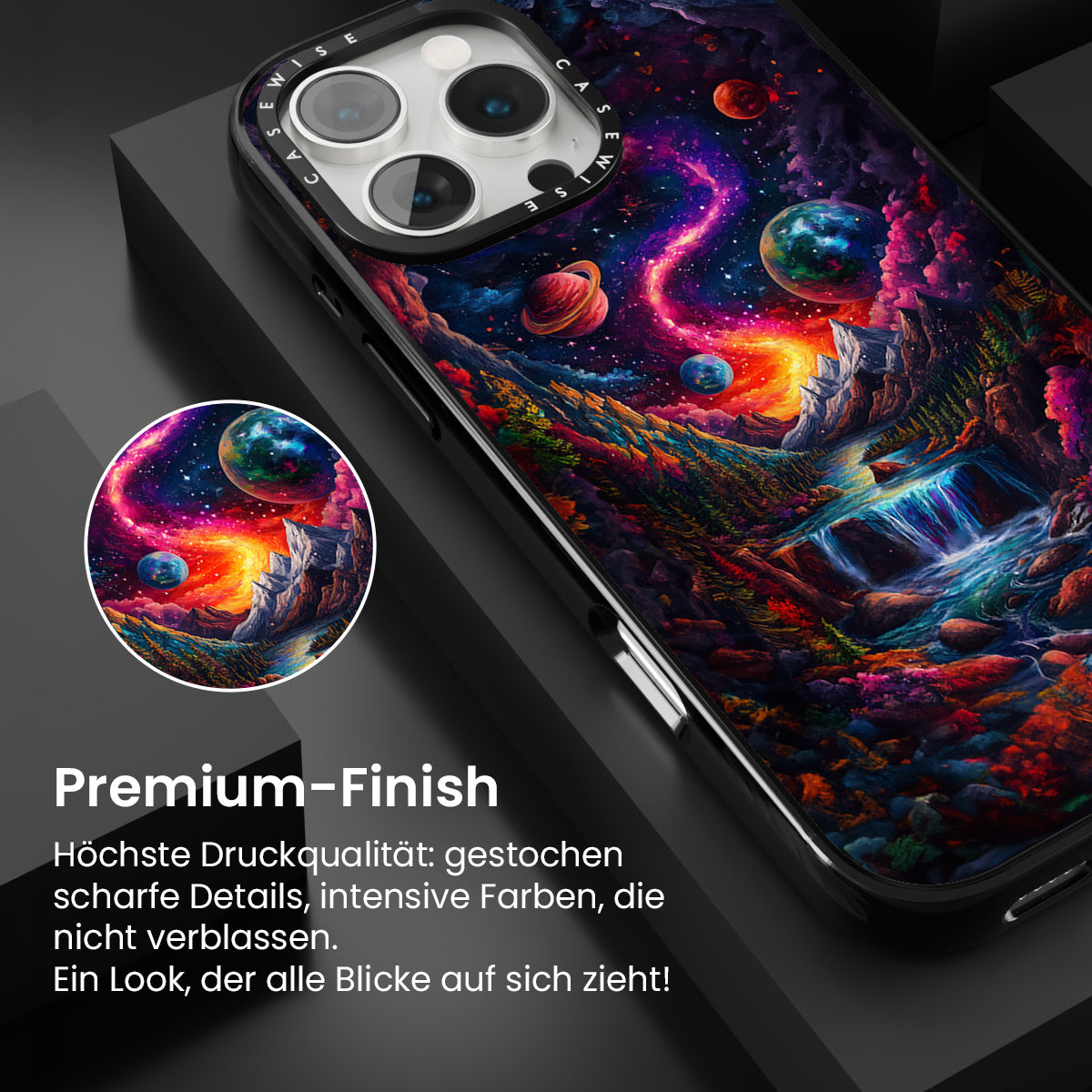 CASEWISE CASEWISE

Premium-Finish

Höchste Druckqualität: gestochen scharfe Details, intensive Farben, die nicht verblassen.
Ein Look, der alle Blicke auf sich zieht!