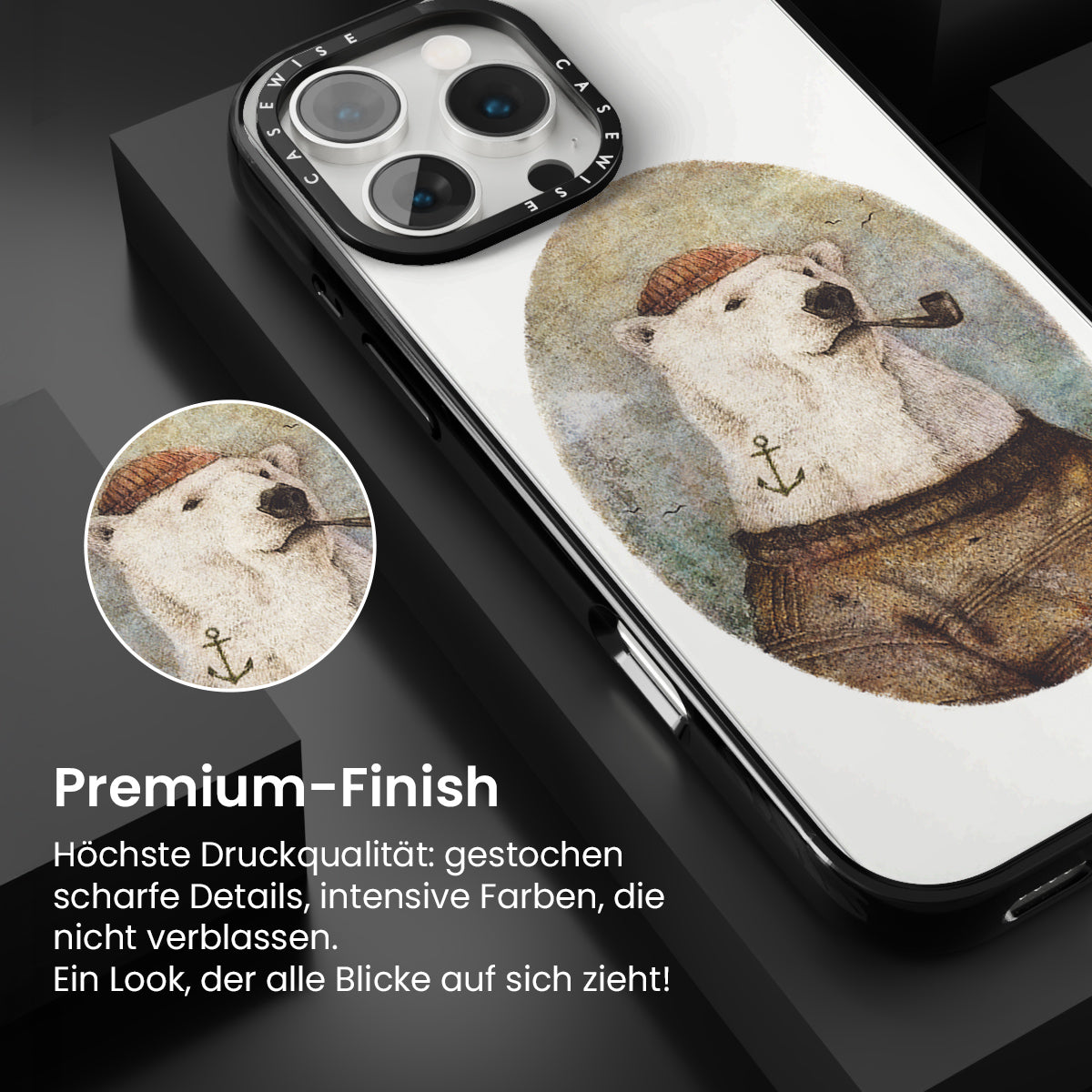 CASEWISE CASEWISE

Premium-Finish

Höchste Druckqualität: gestochen scharfe Details, intensive Farben, die nicht verblassen.
Ein Look, der alle Blicke auf sich zieht!