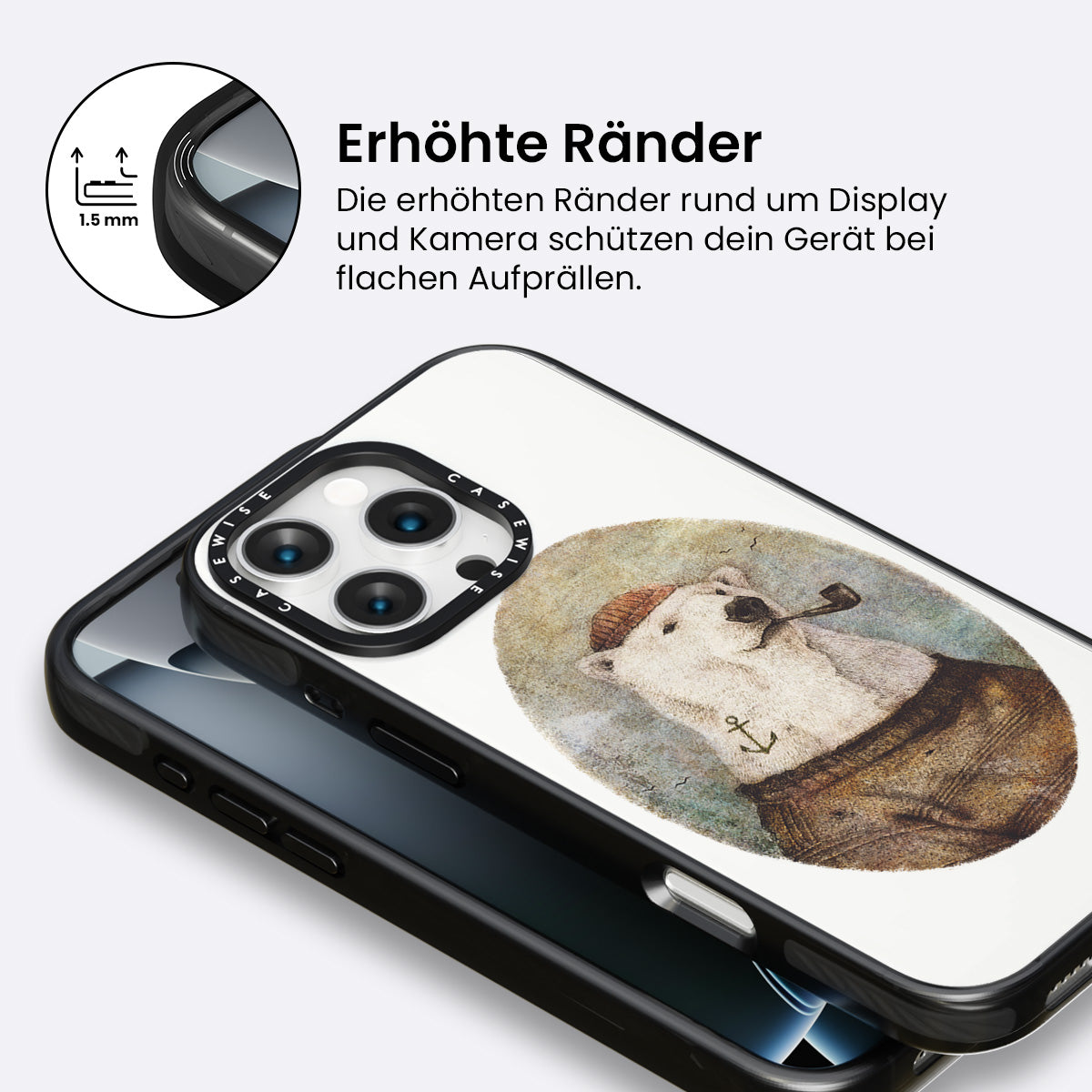 1.5 mm

Erhöhte Ränder

Die erhöhten Ränder rund um Display und Kamera schützen dein Gerät bei flachen Aufprällen.

CASEWISE CASEWISE