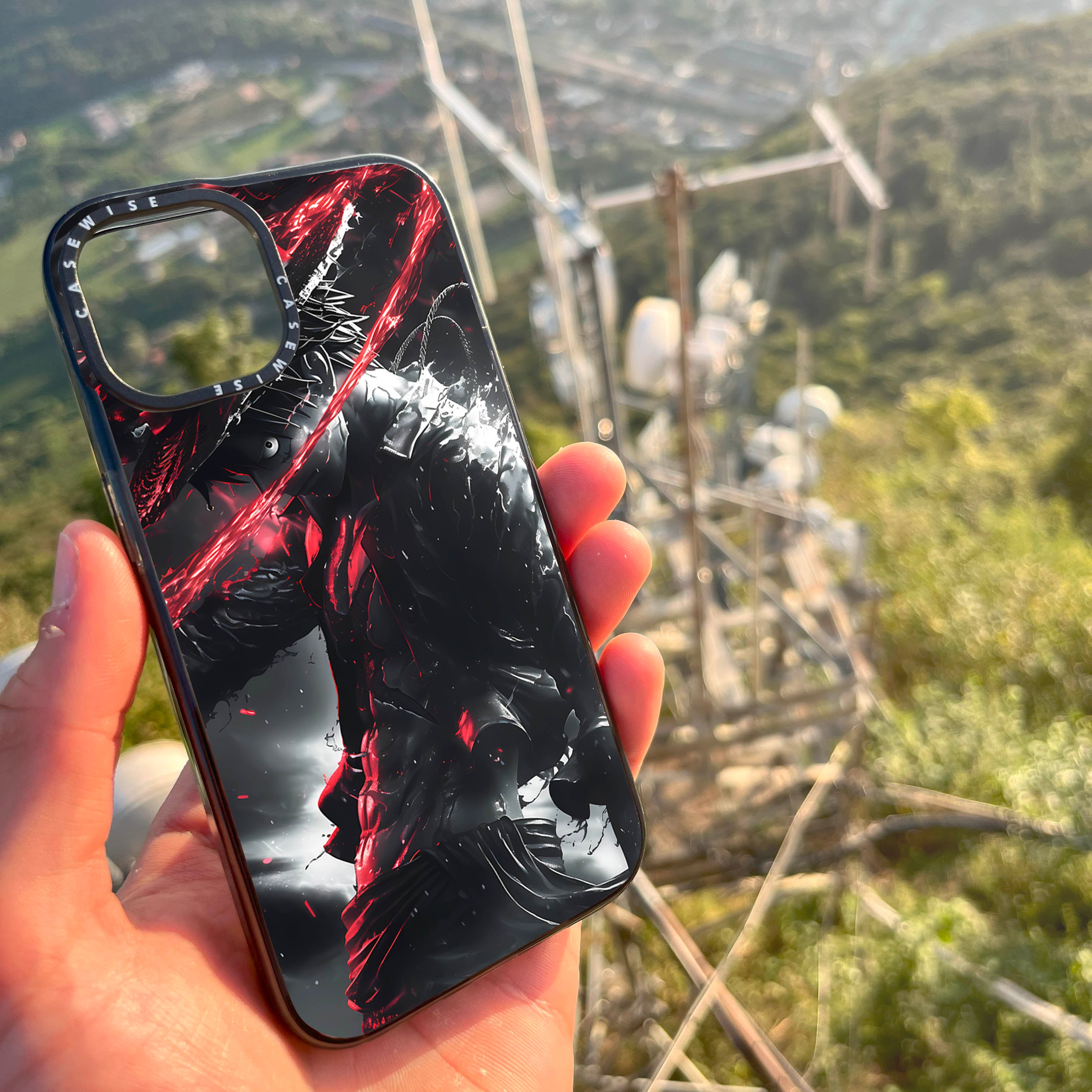 CASEWISE CASEWISE