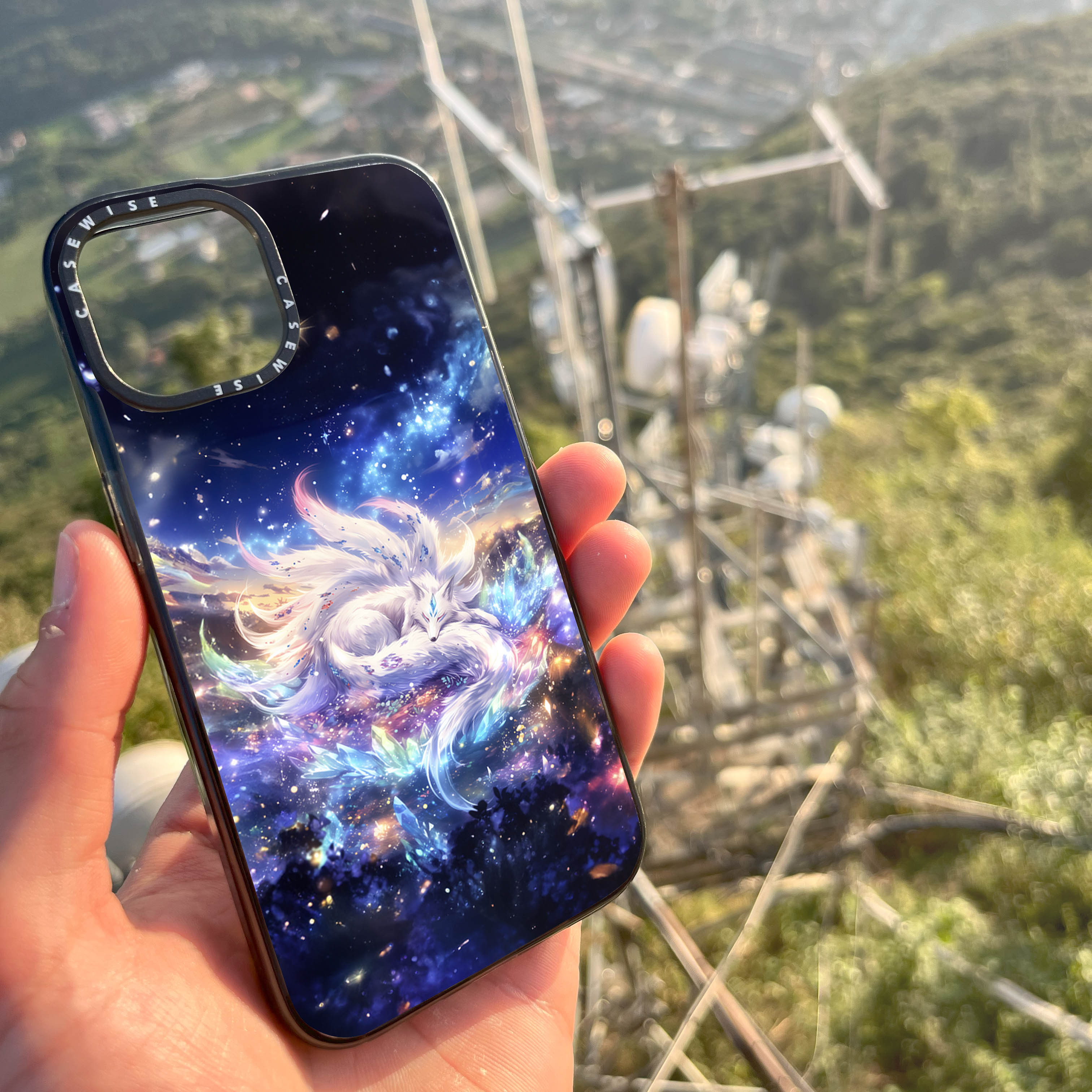 CASEWISE CASEWISE