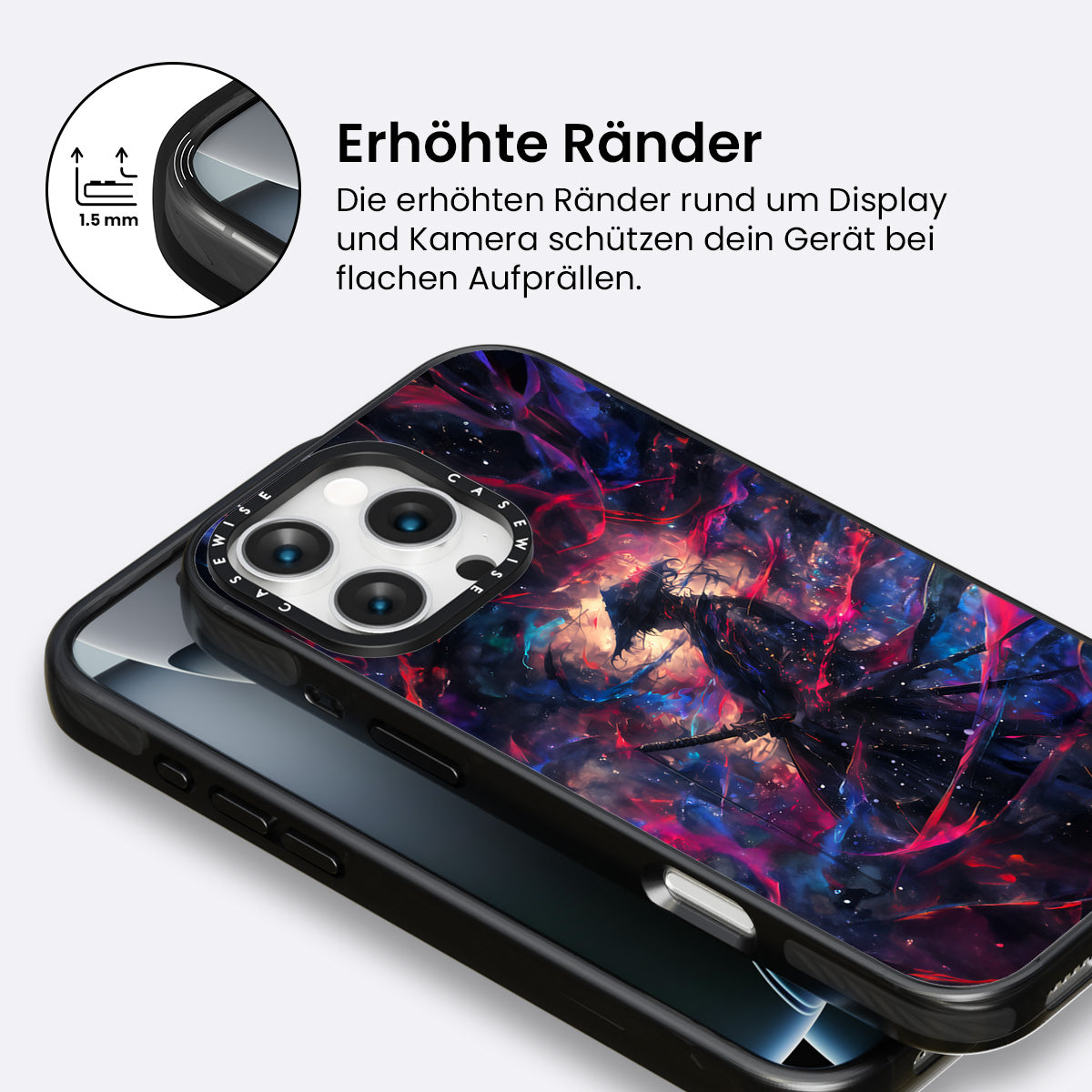 1.5 mm

Erhöhte Ränder

Die erhöhten Ränder rund um Display und Kamera schützen dein Gerät bei flachen Aufprällen.

CASEWISE

CASEWISE