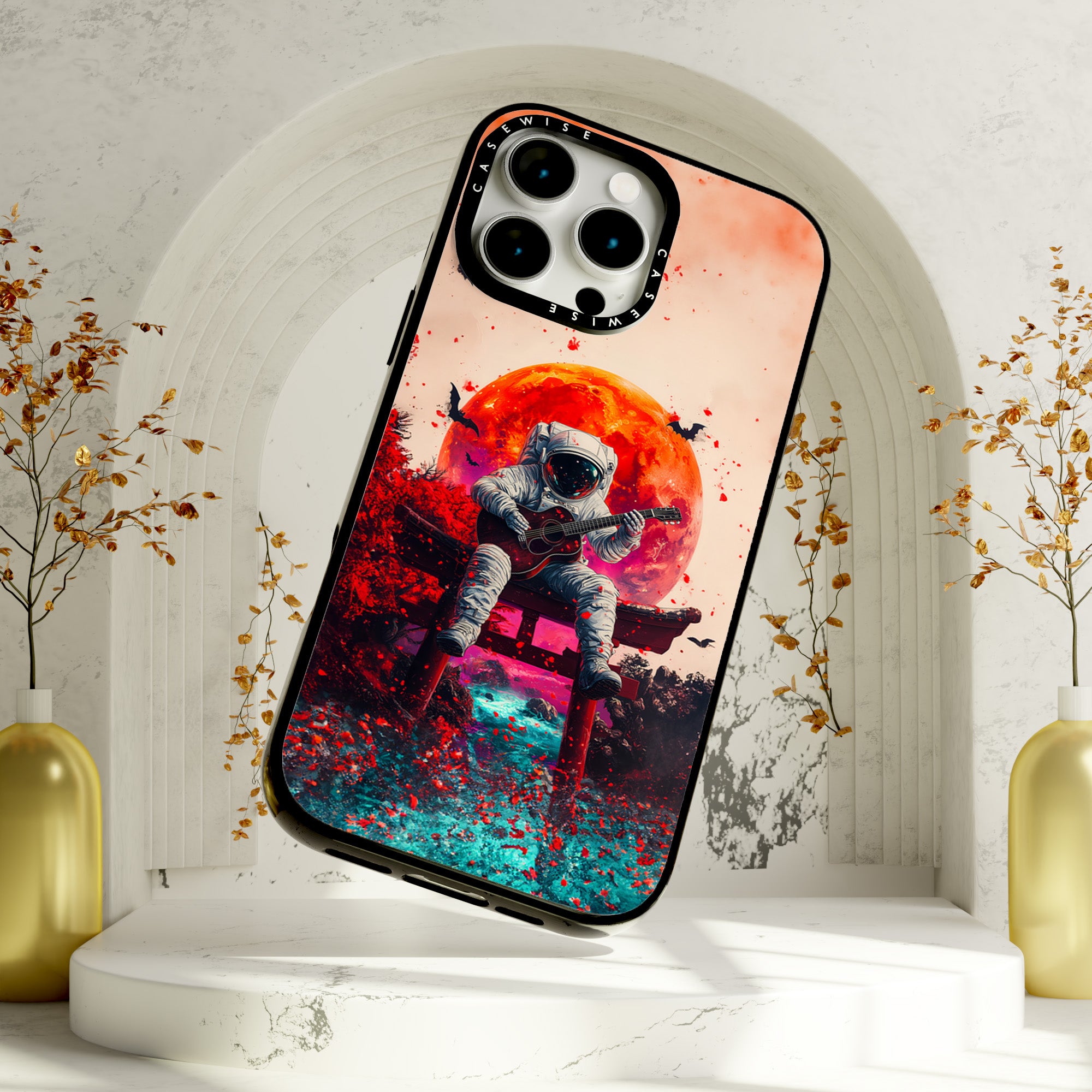 CASEWISE
CASEWISE