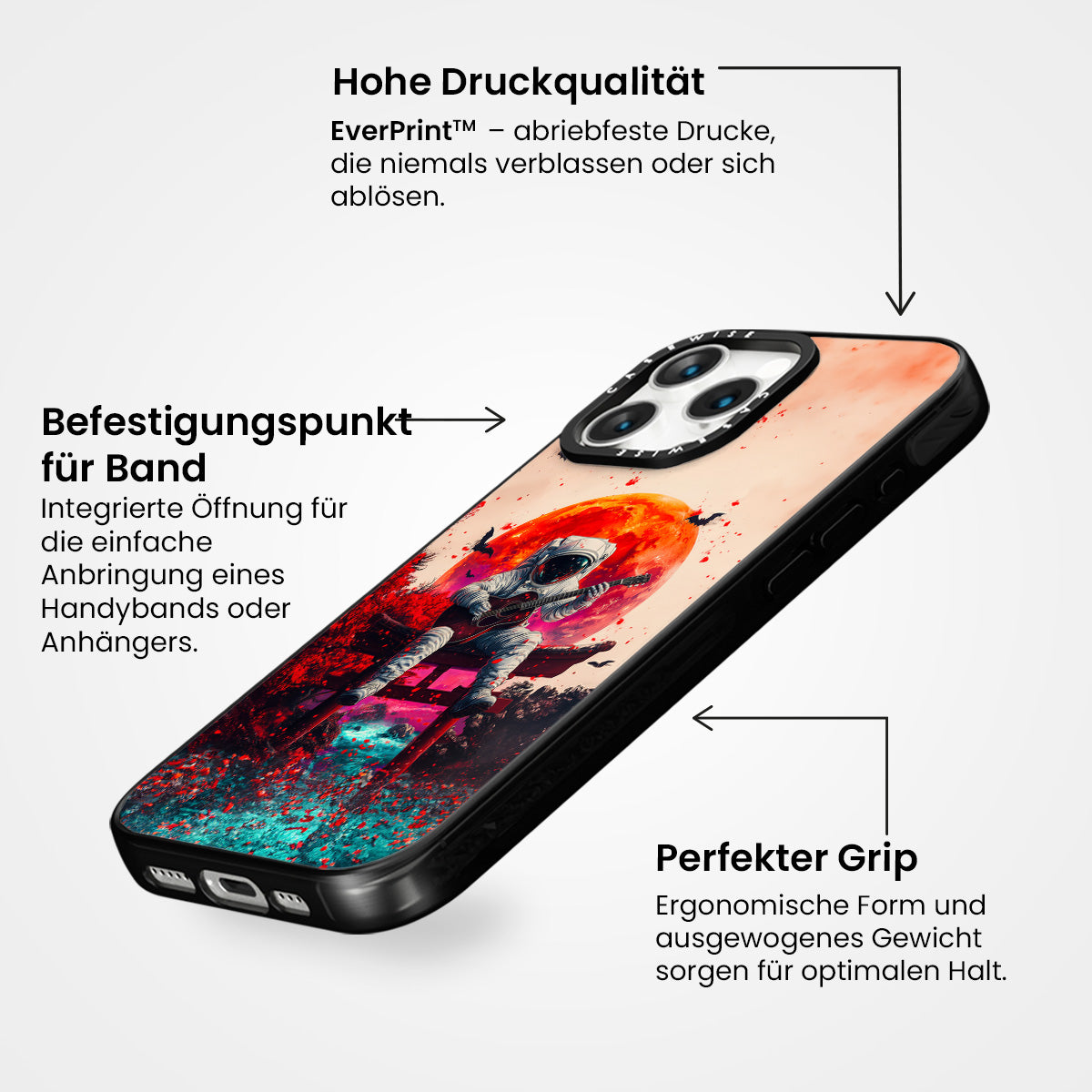 Hohe Druckqualität

EverPrint™ – abriebfeste Drucke, die niemals verblassen oder sich ablösen.

Befestigungspunkt für Band

Integrierte Öffnung für die einfache Anbringung eines Handybands oder Anhängers.

CASEWISE

CASEWISE

Perfekter Grip

Ergonomische Form und ausgewogenes Gewicht sorgen für optimalen Halt.