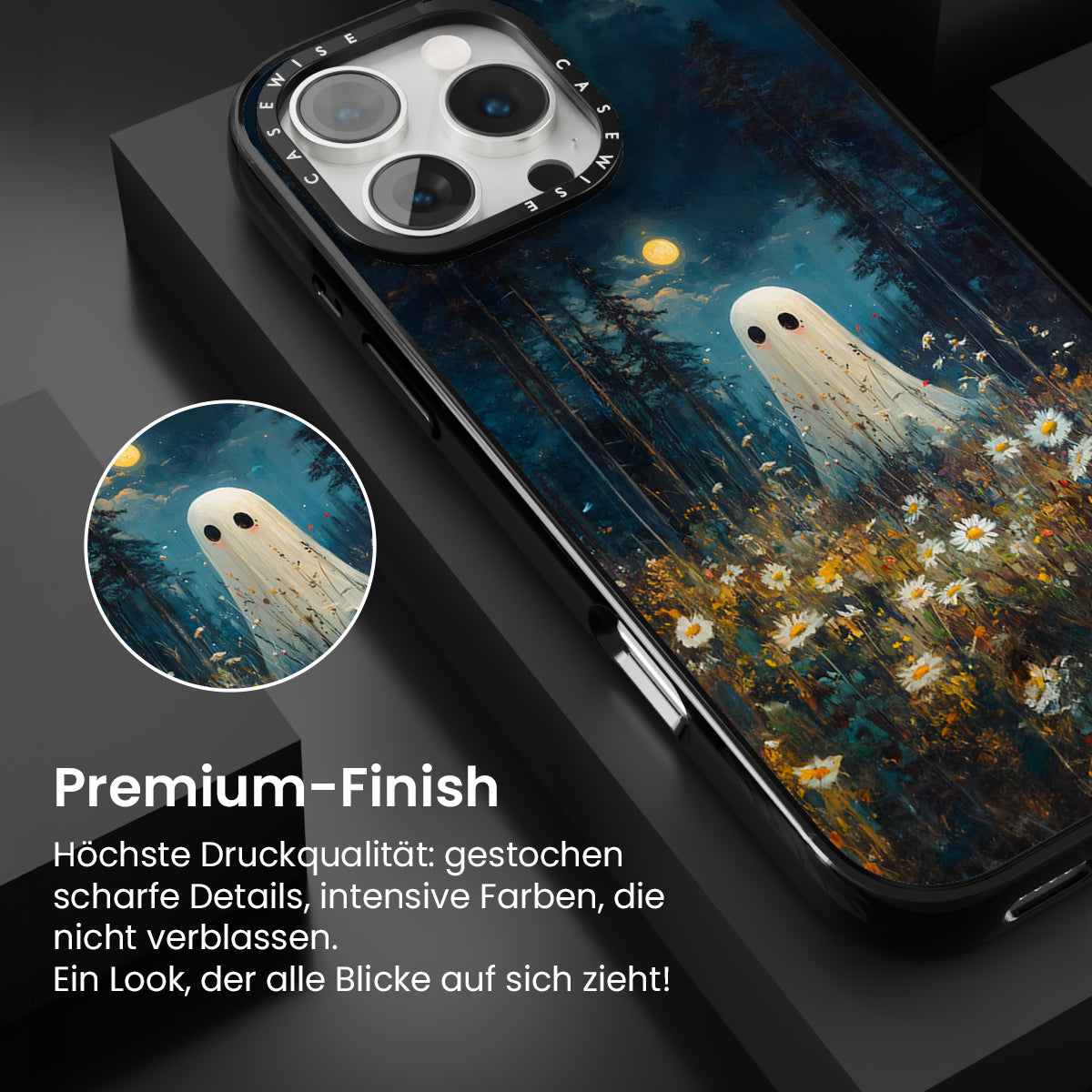 CASEWISE CASEWISE

Premium-Finish

Höchste Druckqualität: gestochen scharfe Details, intensive Farben, die nicht verblassen.
Ein Look, der alle Blicke auf sich zieht!