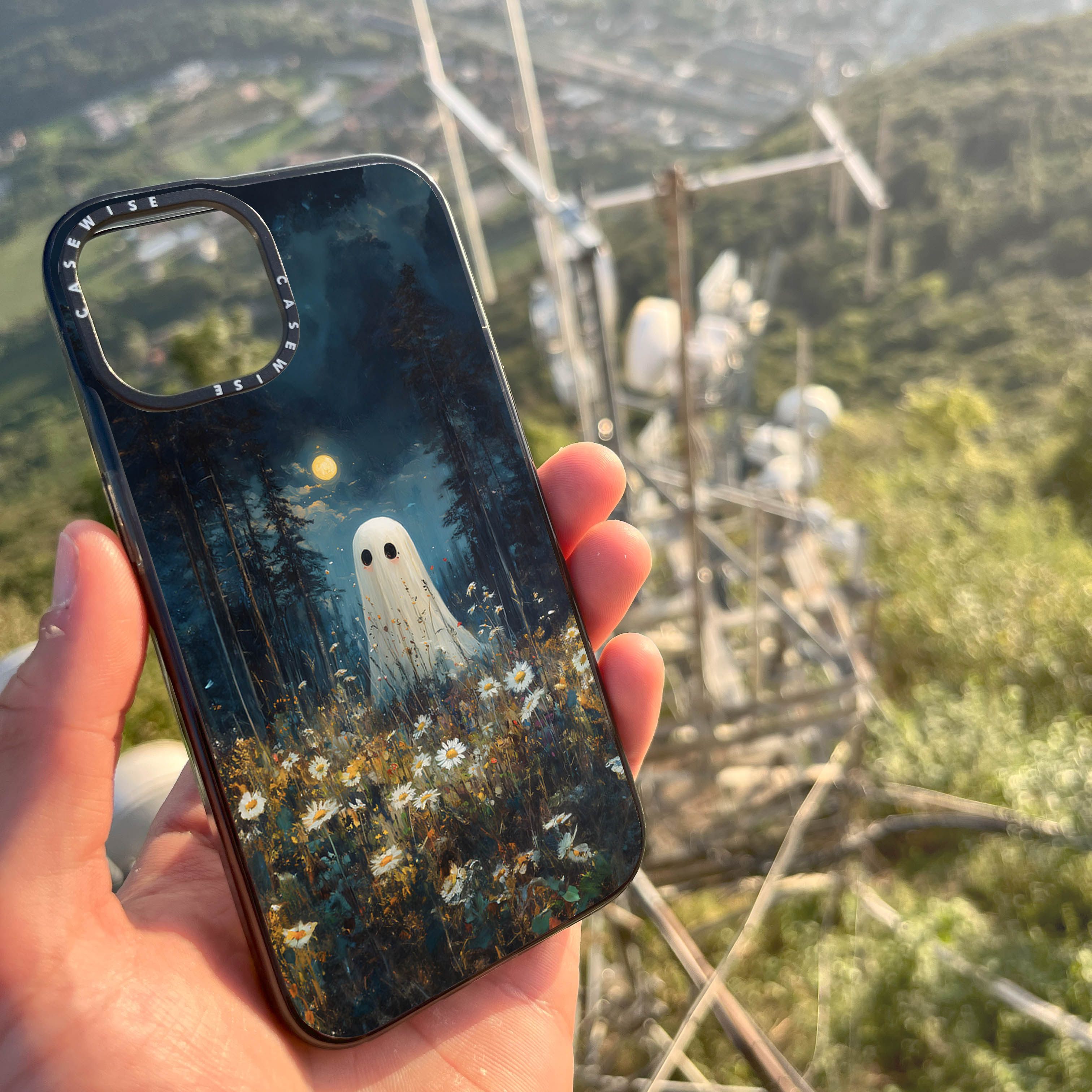 CASEWISE CASEWISE