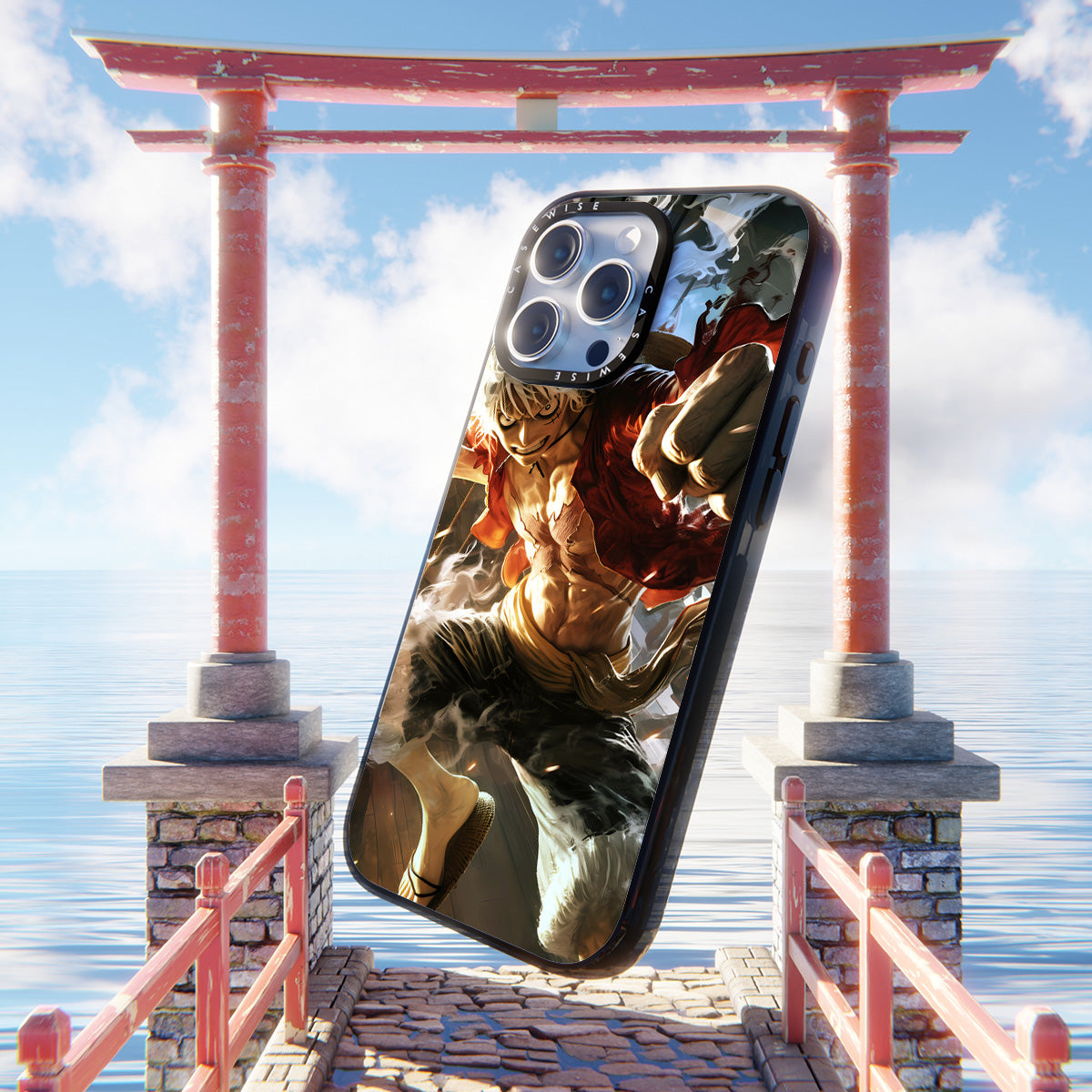 CASEWISE CASEWISE