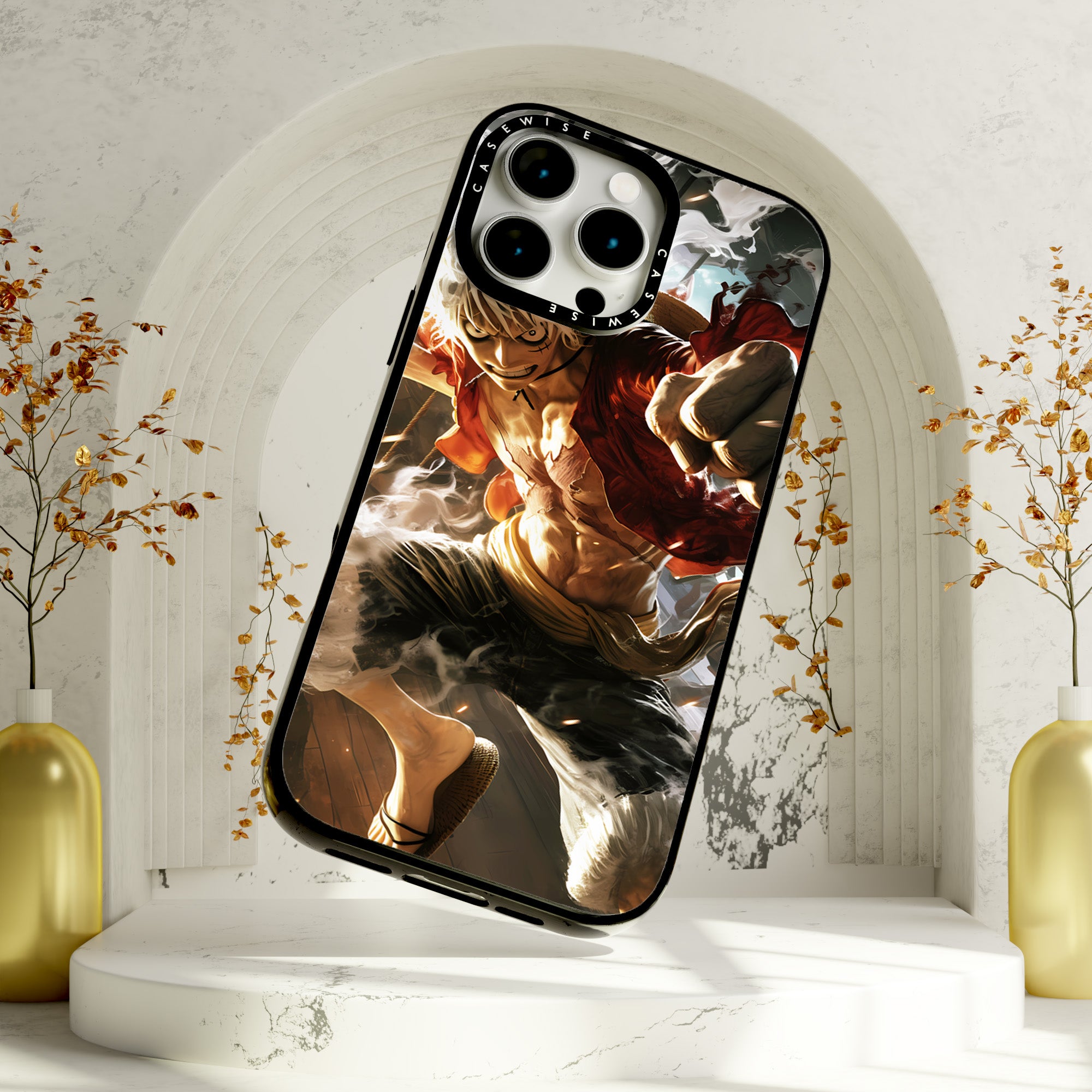 CASEWISE
CASEWISE