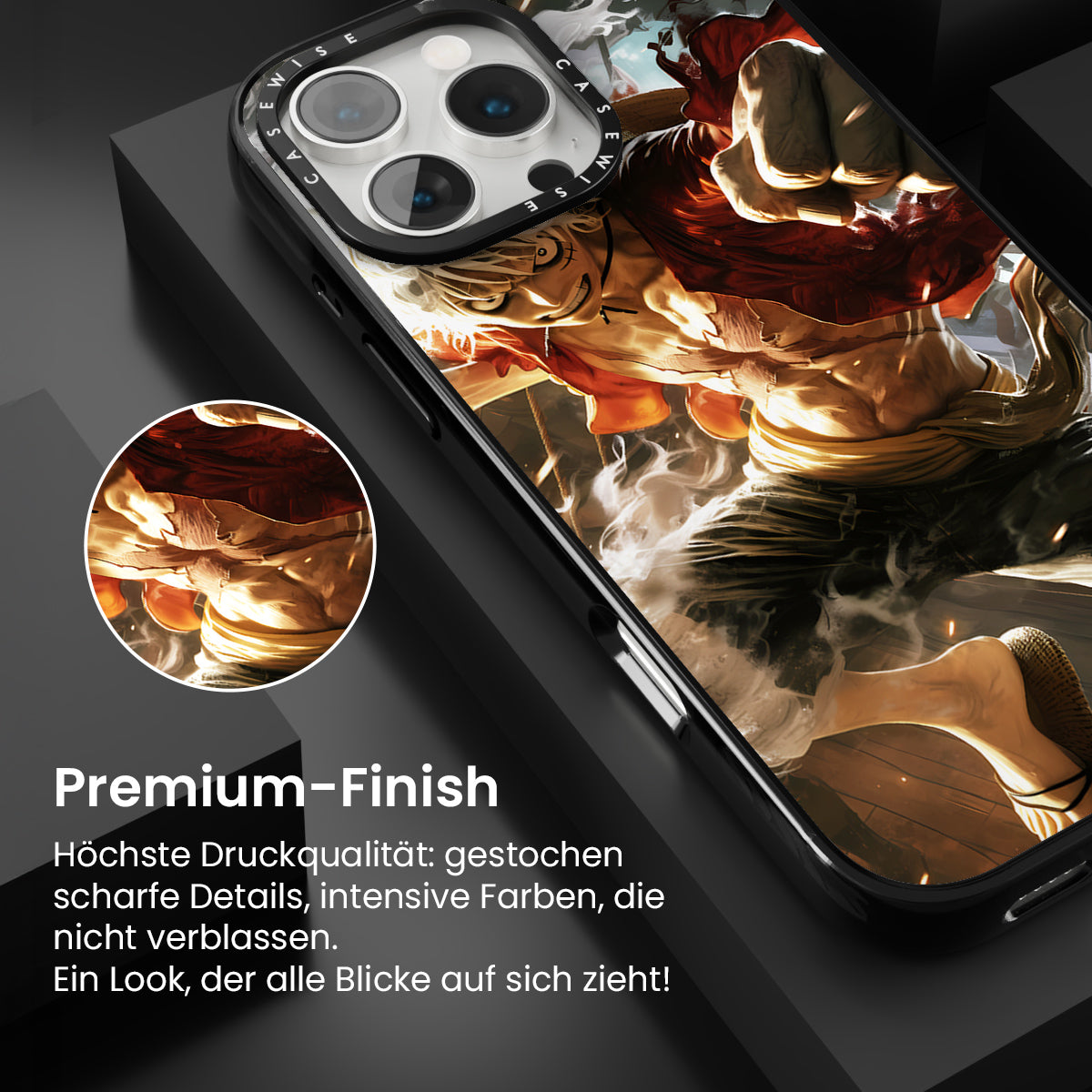 CASEWISE CASEWISE

Premium-Finish

Höchste Druckqualität: gestochen scharfe Details, intensive Farben, die nicht verblassen.
Ein Look, der alle Blicke auf sich zieht!