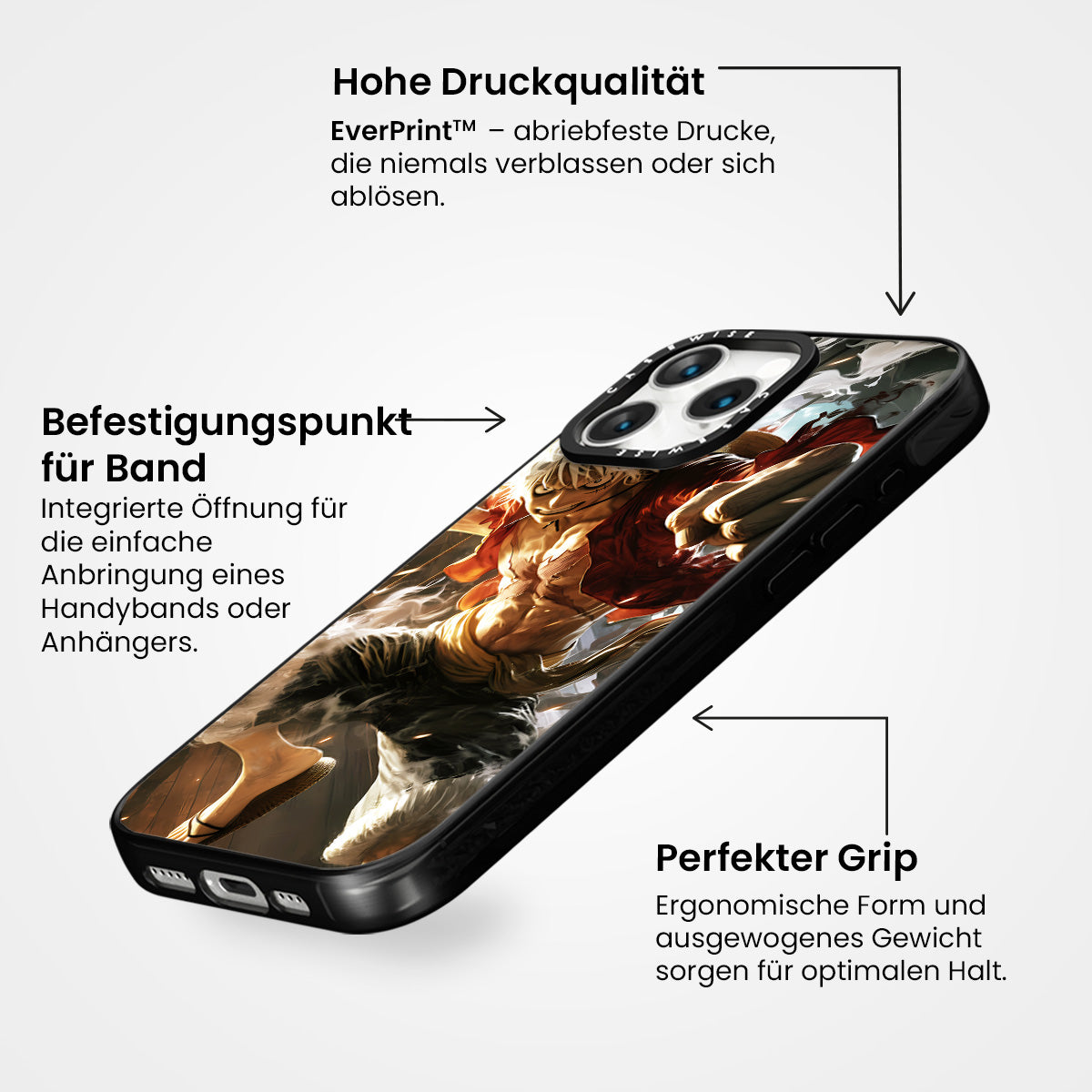 Hohe Druckqualität

EverPrint™ – abriebfeste Drucke, die niemals verblassen oder sich ablösen.

Befestigungspunkt für Band

Integrierte Öffnung für die einfache Anbringung eines Handybands oder Anhängers.

CASEWISE

CASEWISE

Perfekter Grip

Ergonomische Form und ausgewogenes Gewicht sorgen für optimalen Halt.