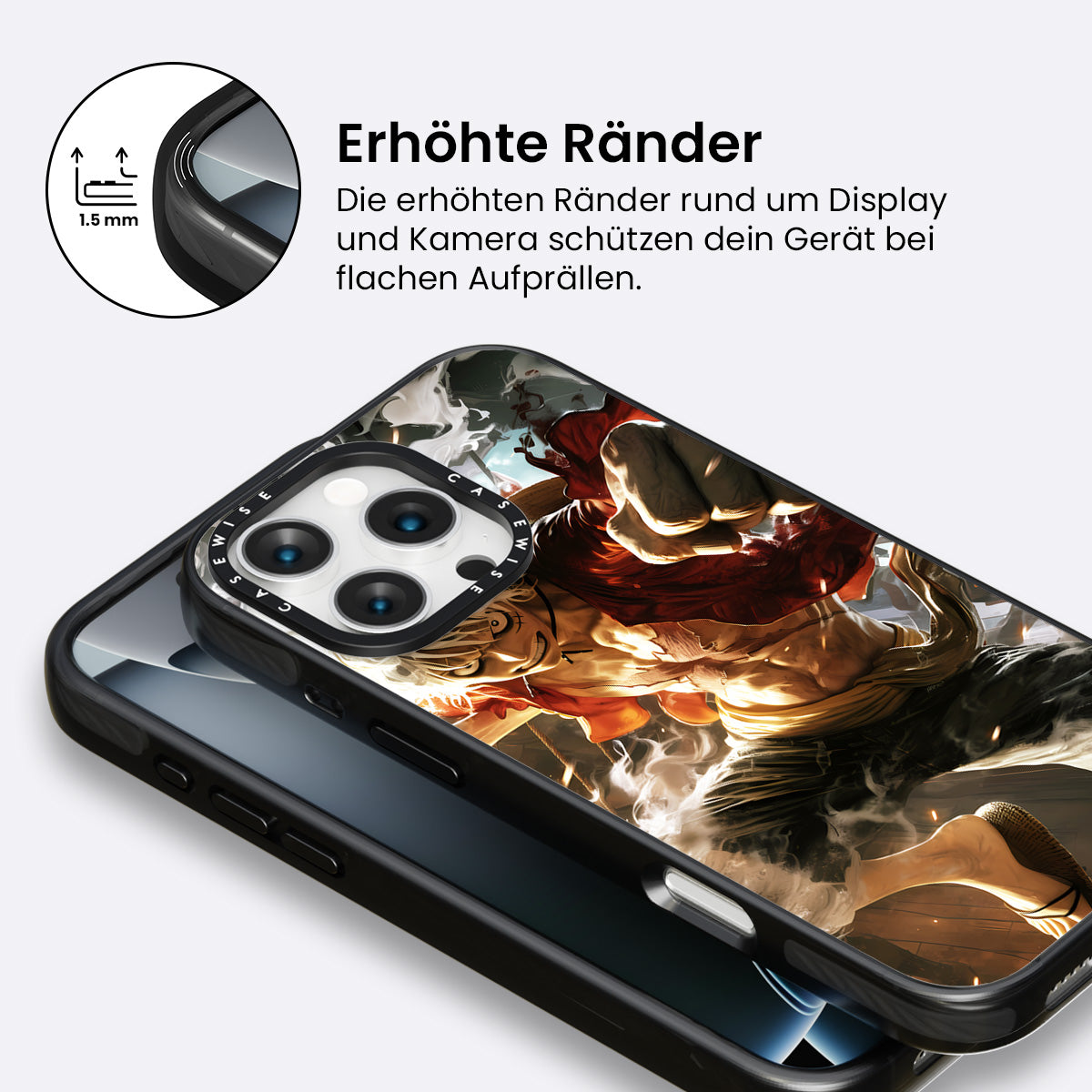 1.5 mm

Erhöhte Ränder

Die erhöhten Ränder rund um Display und Kamera schützen dein Gerät bei flachen Aufprällen.

CASEWISE CASEWISE