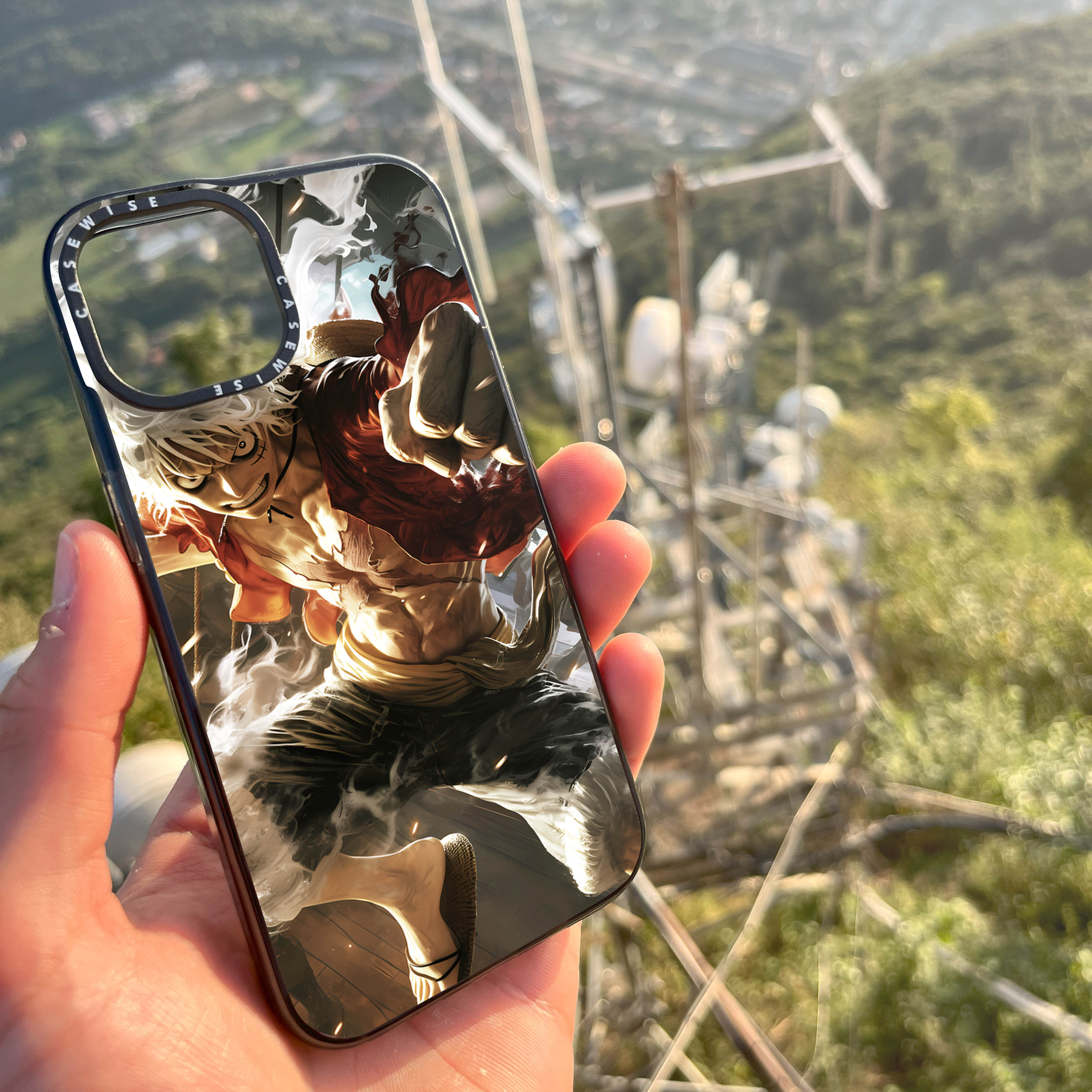 CASEWISE CASEWISE