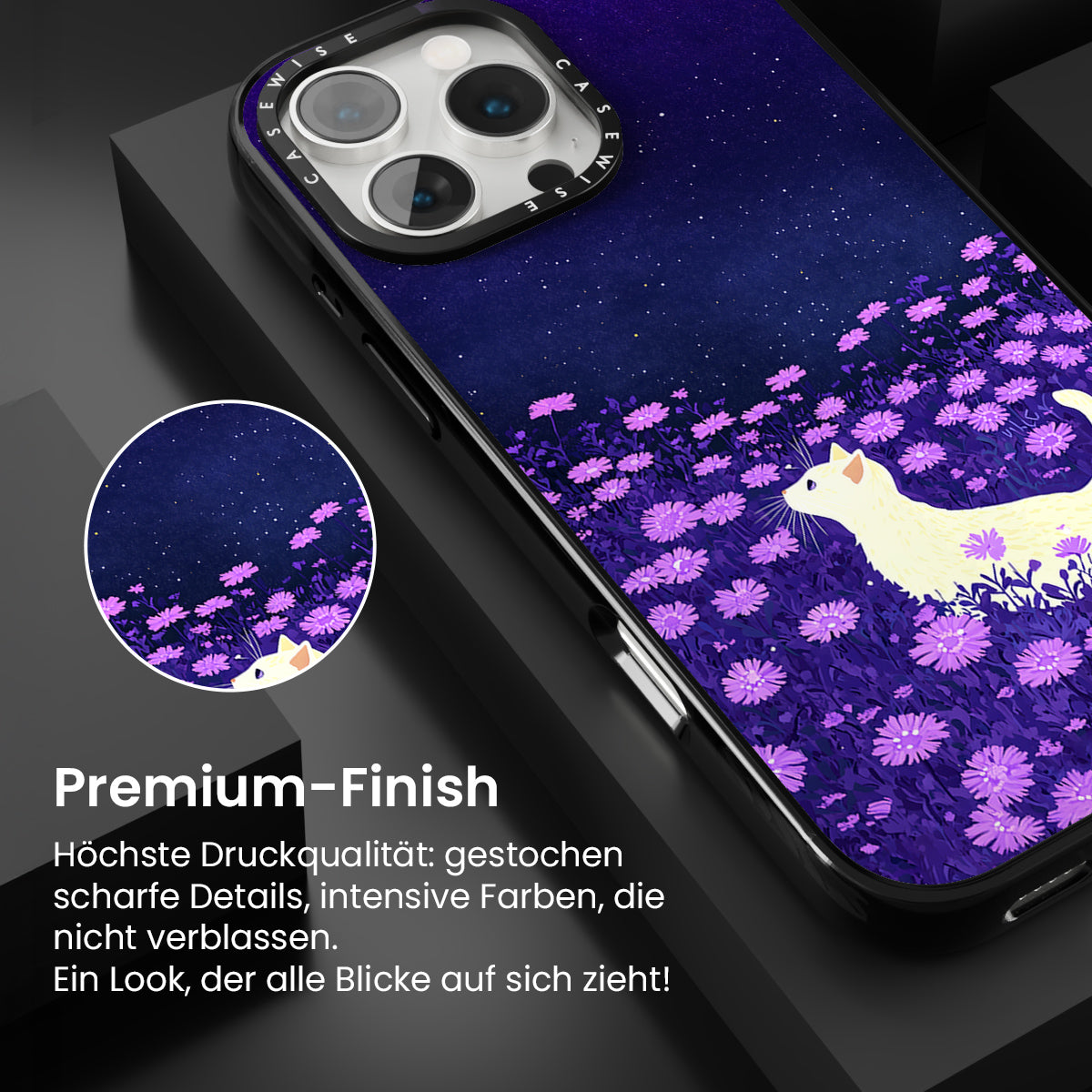 CASEWISE CASEWISE

Premium-Finish

Höchste Druckqualität: gestochen scharfe Details, intensive Farben, die nicht verblassen.
Ein Look, der alle Blicke auf sich zieht!