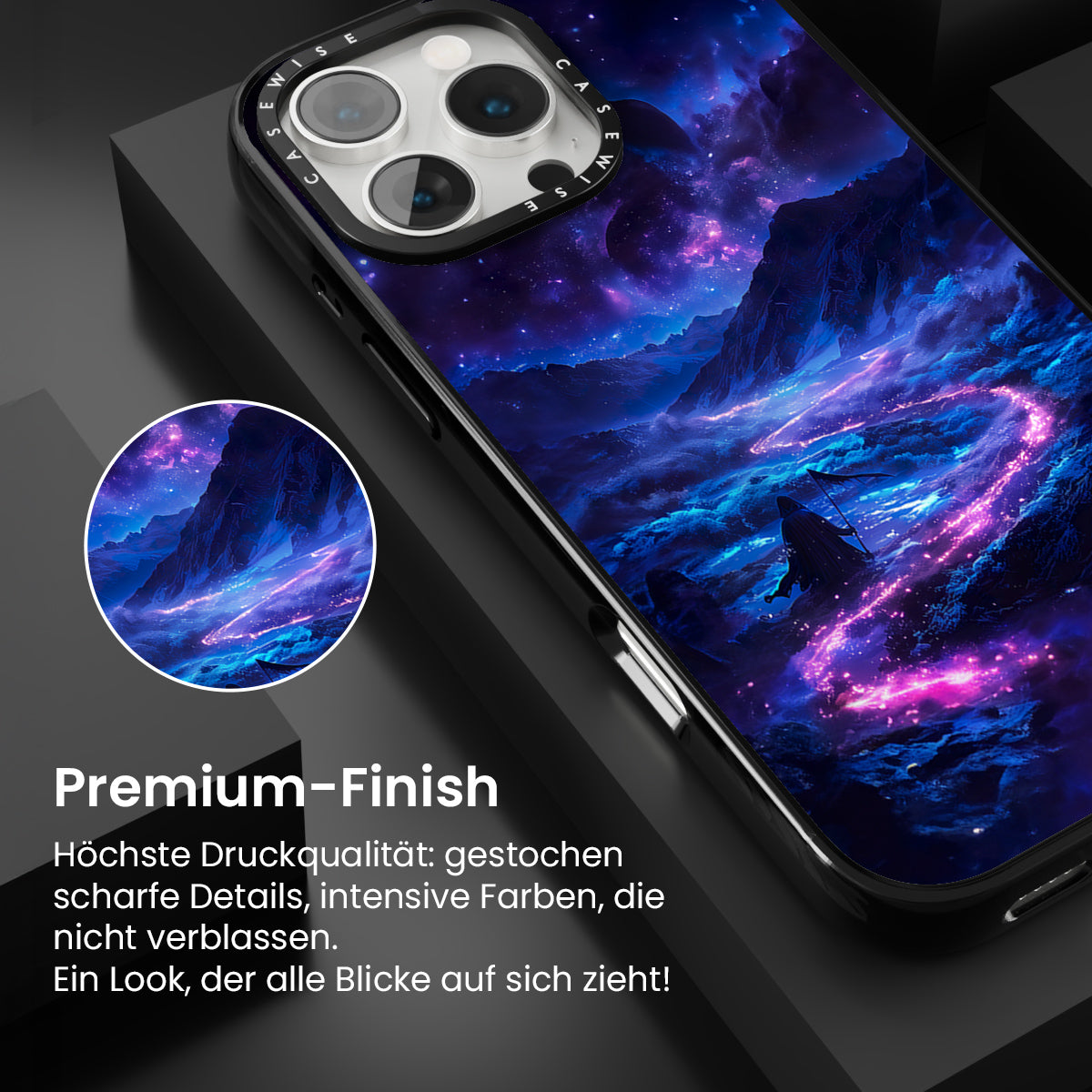 CASEWISE CASEWISE

Premium-Finish

Höchste Druckqualität: gestochen scharfe Details, intensive Farben, die nicht verblassen.
Ein Look, der alle Blicke auf sich zieht!