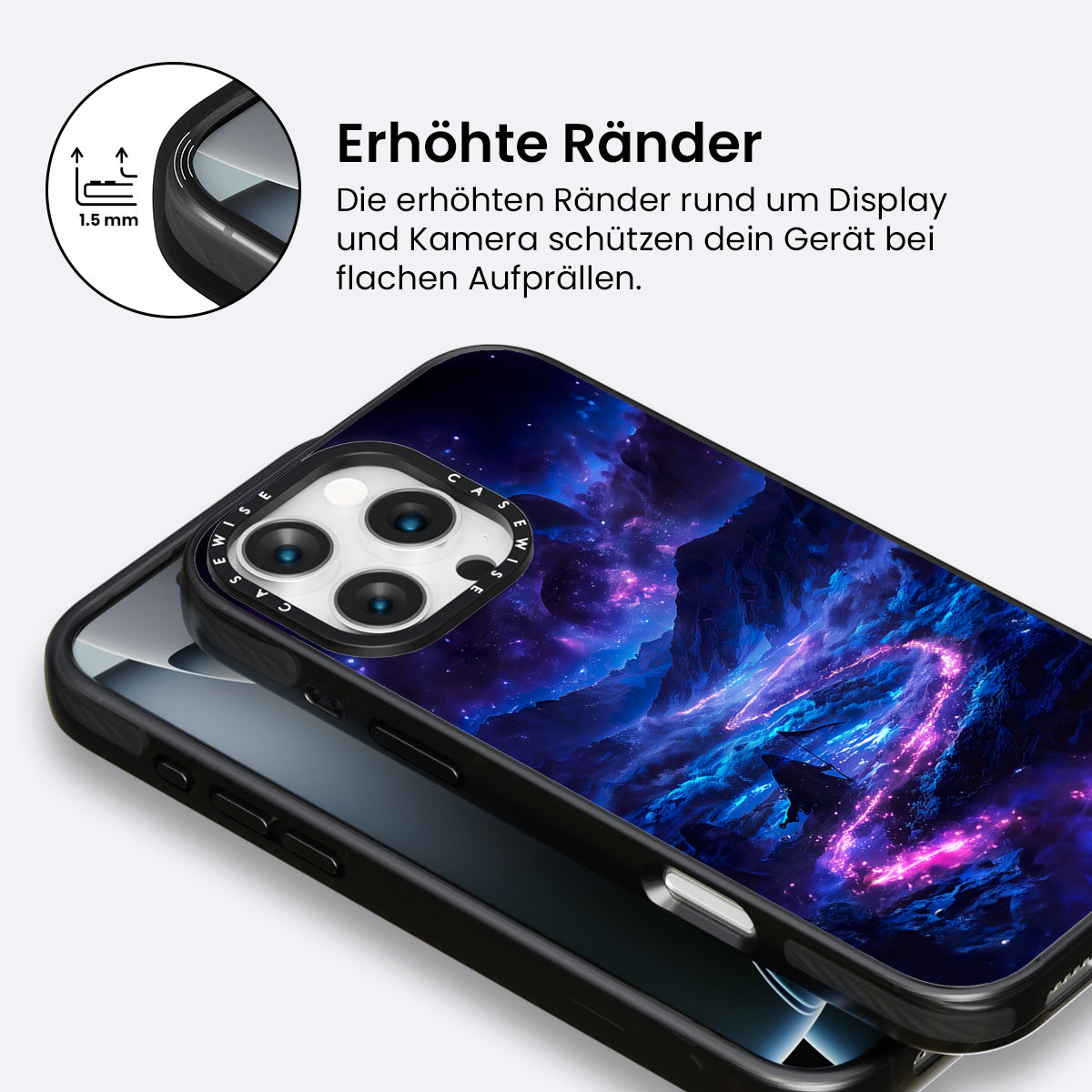 1.5 mm

Erhöhte Ränder

Die erhöhten Ränder rund um Display und Kamera schützen dein Gerät bei flachen Aufprällen.

CASEWISE CASEWISE