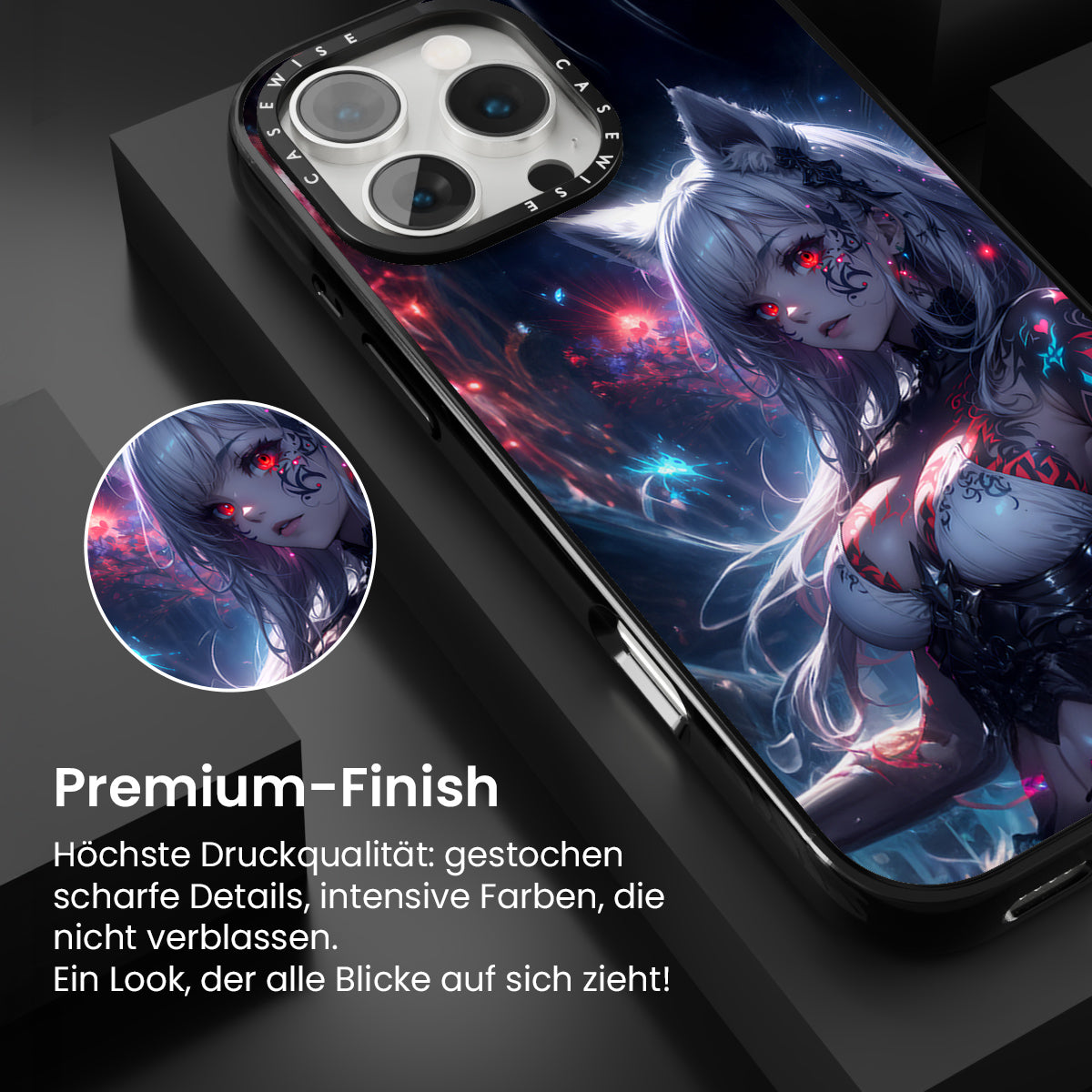 CASEWISE CASEWISE

Premium-Finish

Höchste Druckqualität: gestochen scharfe Details, intensive Farben, die nicht verblassen.
Ein Look, der alle Blicke auf sich zieht!