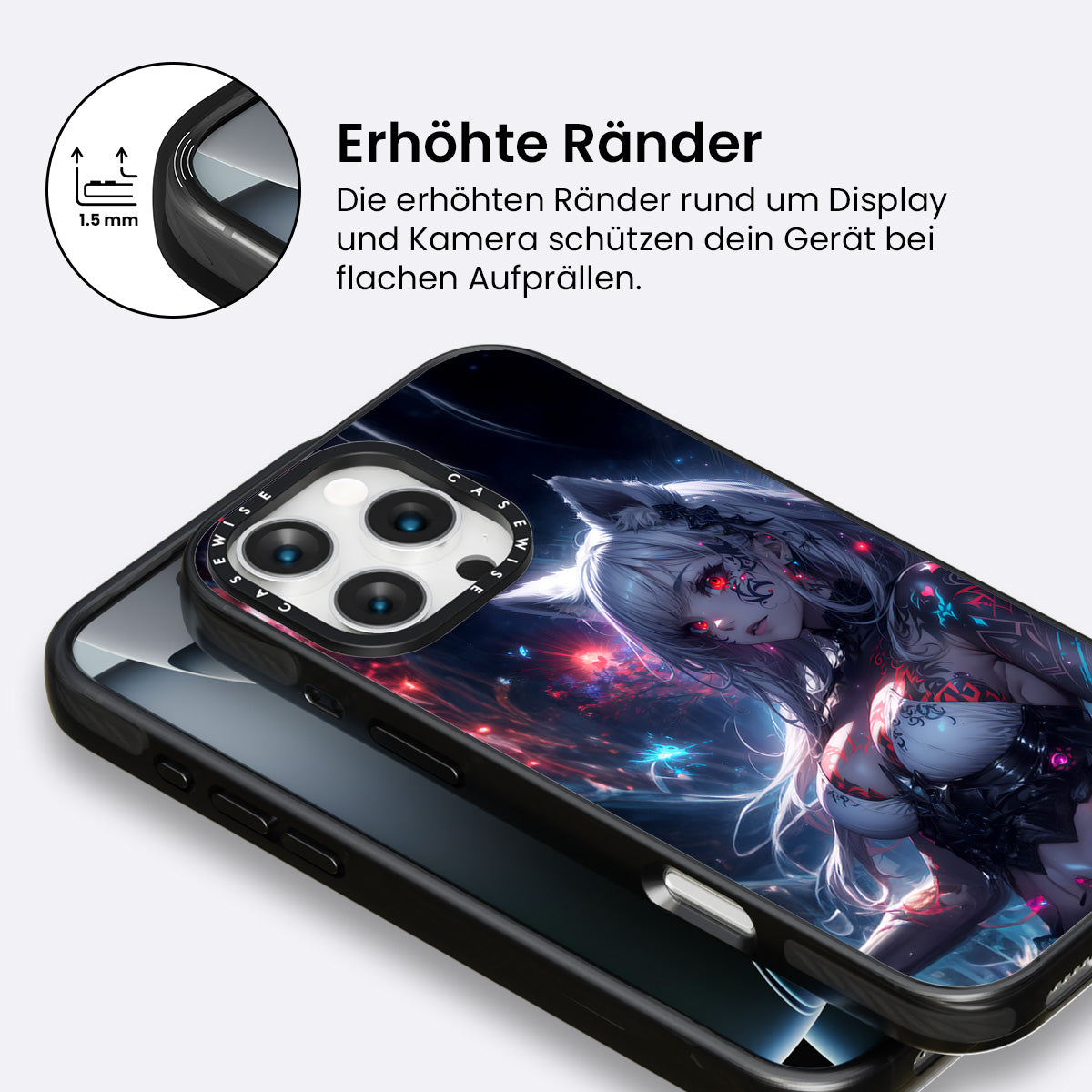 1.5 mm

Erhöhte Ränder

Die erhöhten Ränder rund um Display und Kamera schützen dein Gerät bei flachen Aufprällen.

CASEWISE CASEWISE