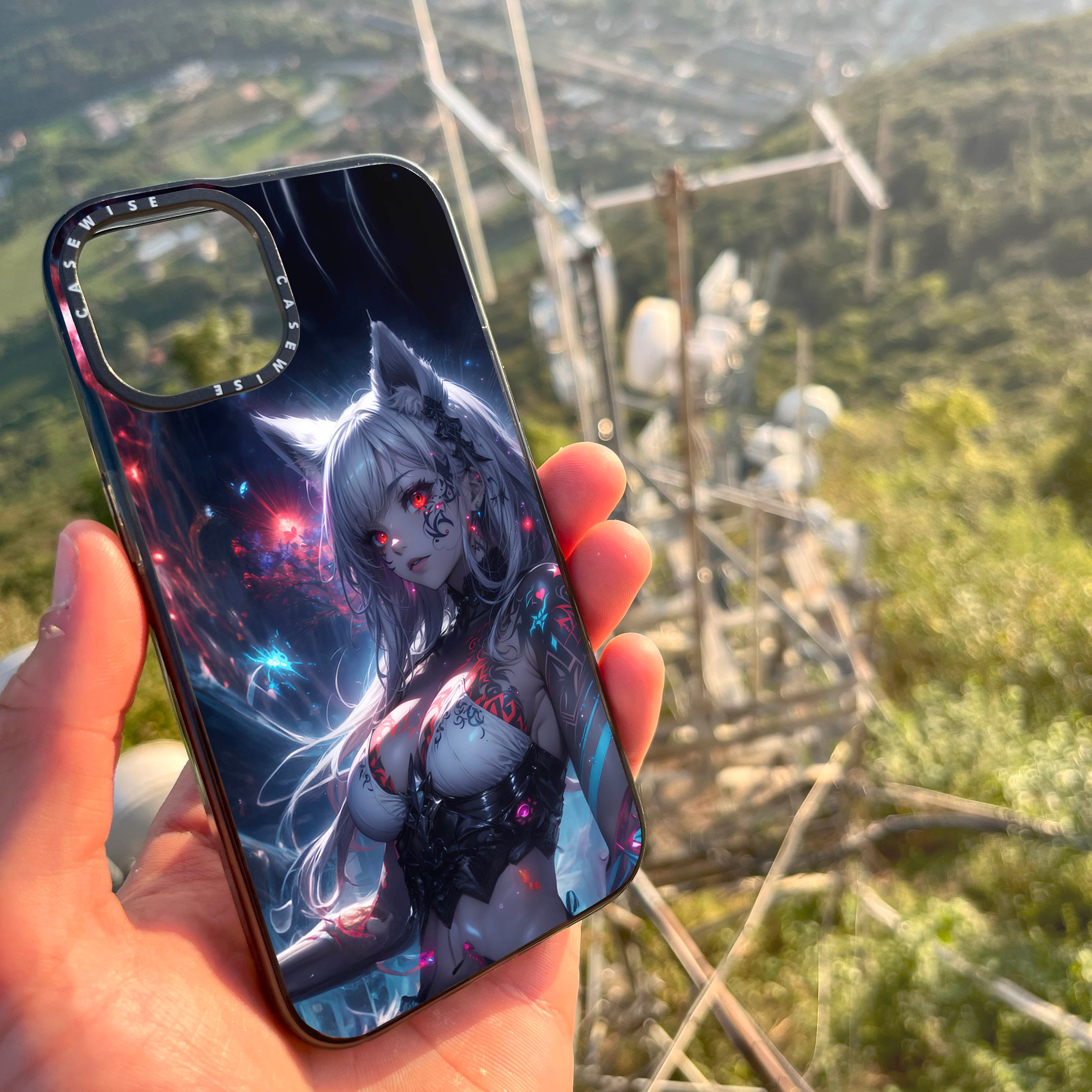 CASEWISE CASEWISE