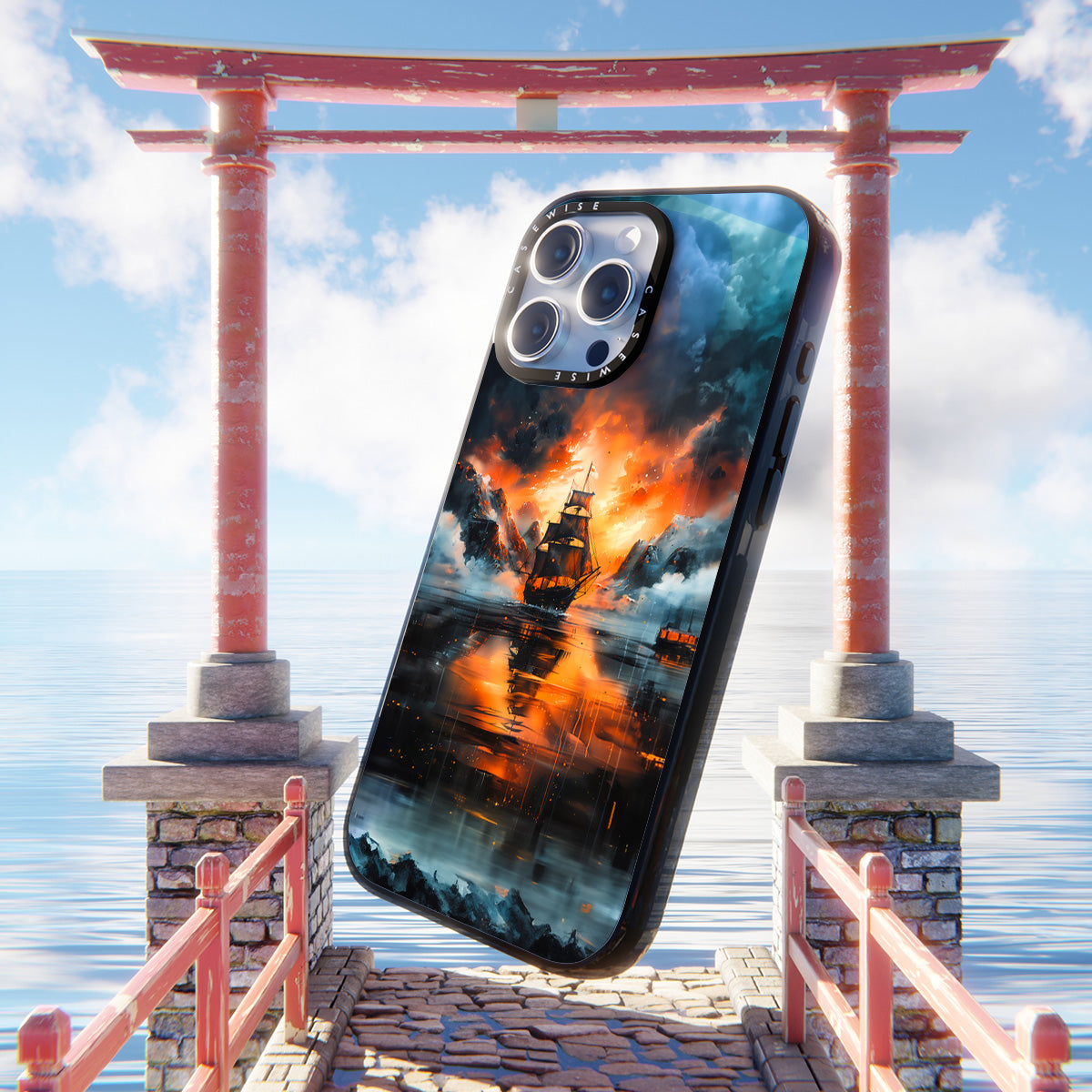 CASEWISE CASEWISE