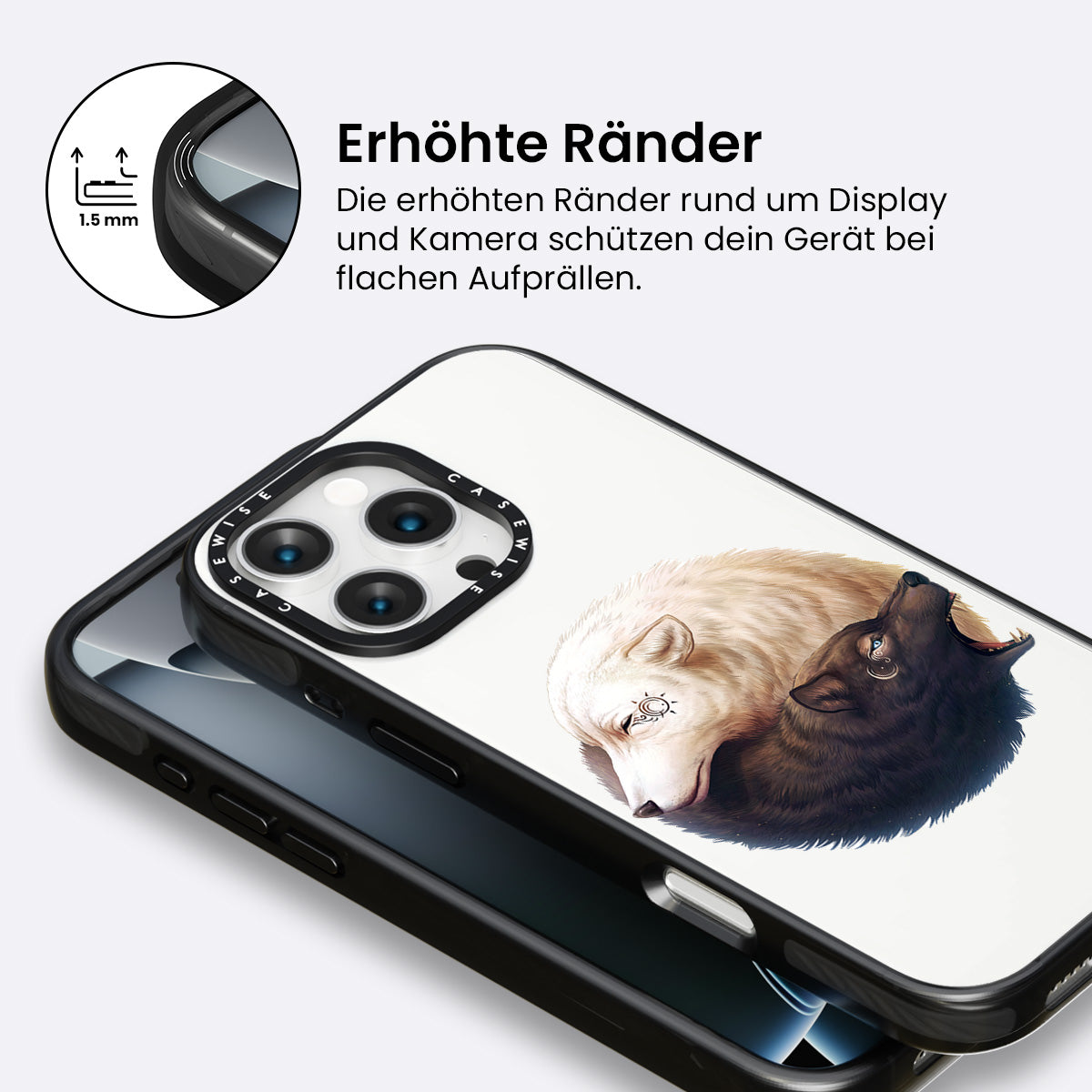 1.5 mm

Erhöhte Ränder

Die erhöhten Ränder rund um Display und Kamera schützen dein Gerät bei flachen Aufprällen.

CASEWISE CASEWISE