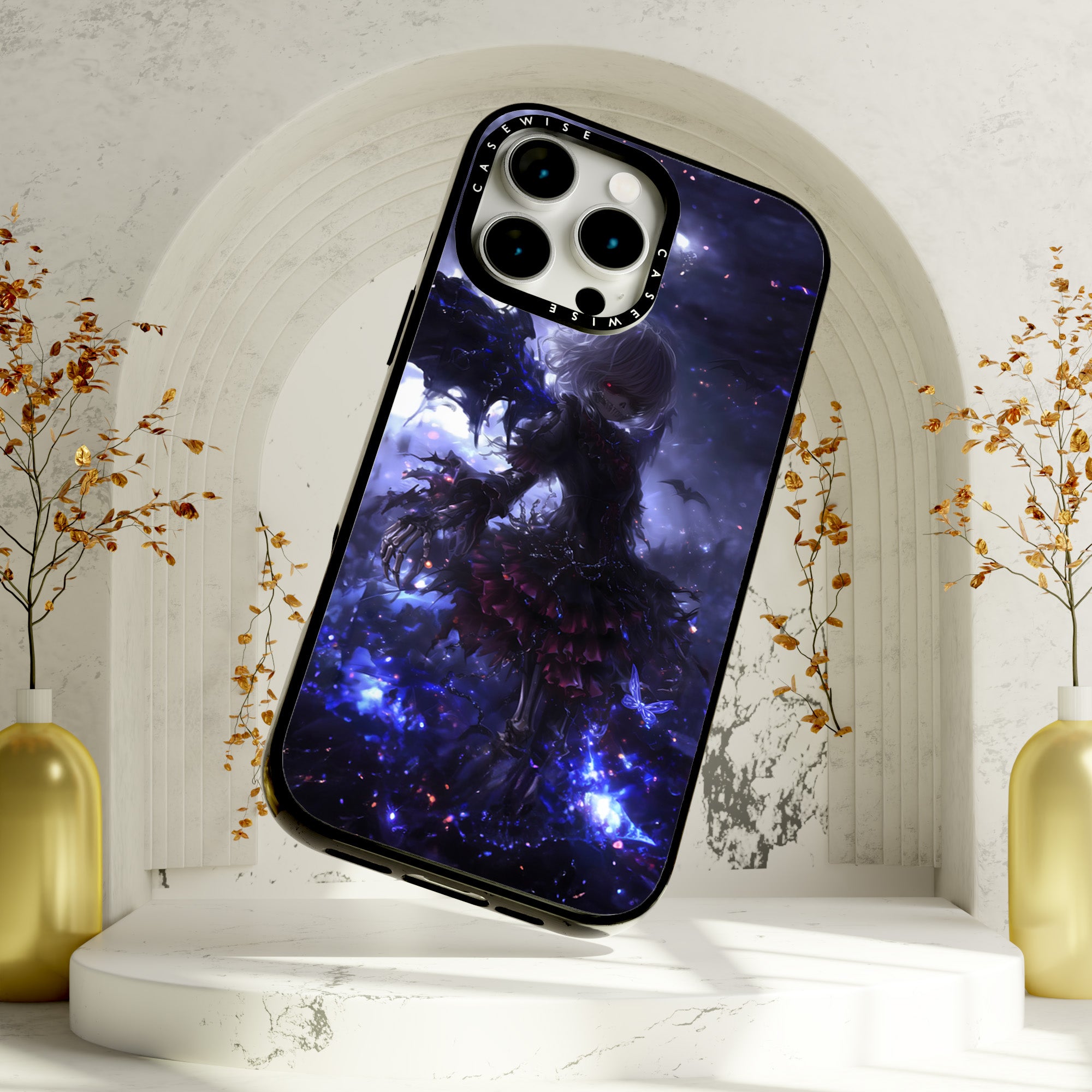 CASEWISE
CASEWISE