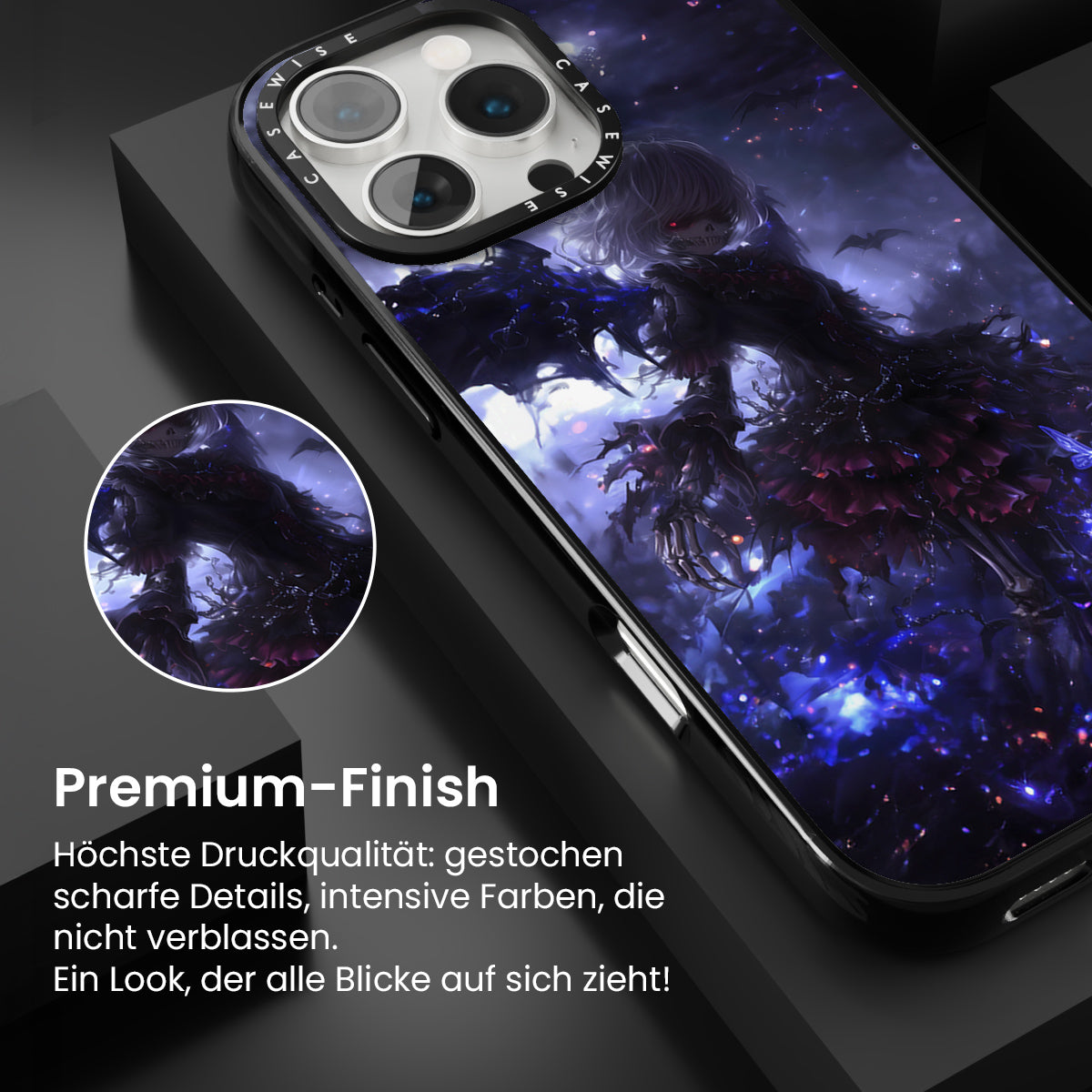 CASEWISE CASEWISE

Premium-Finish

Höchste Druckqualität: gestochen scharfe Details, intensive Farben, die nicht verblassen.
Ein Look, der alle Blicke auf sich zieht!