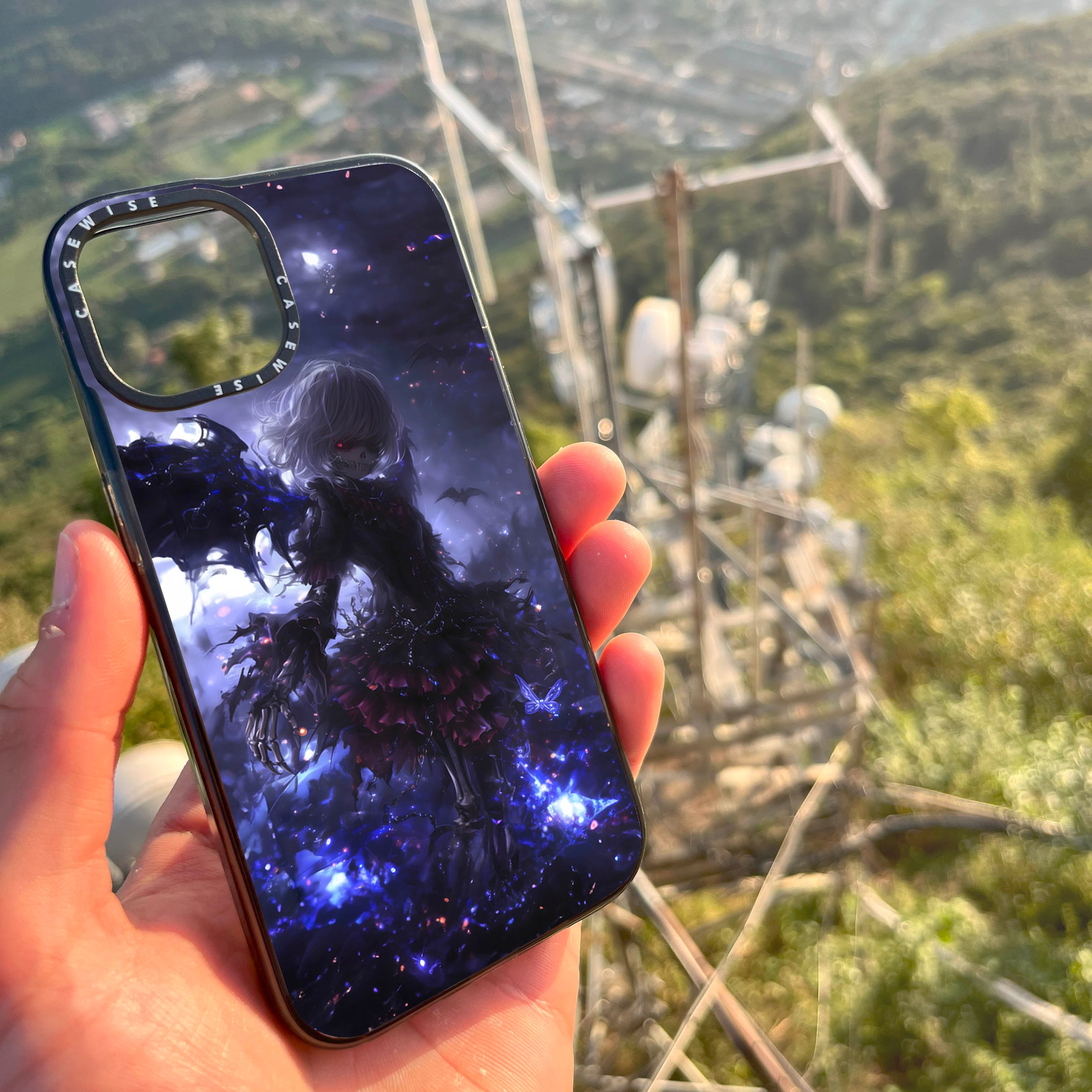 CASEWISE CASEWISE