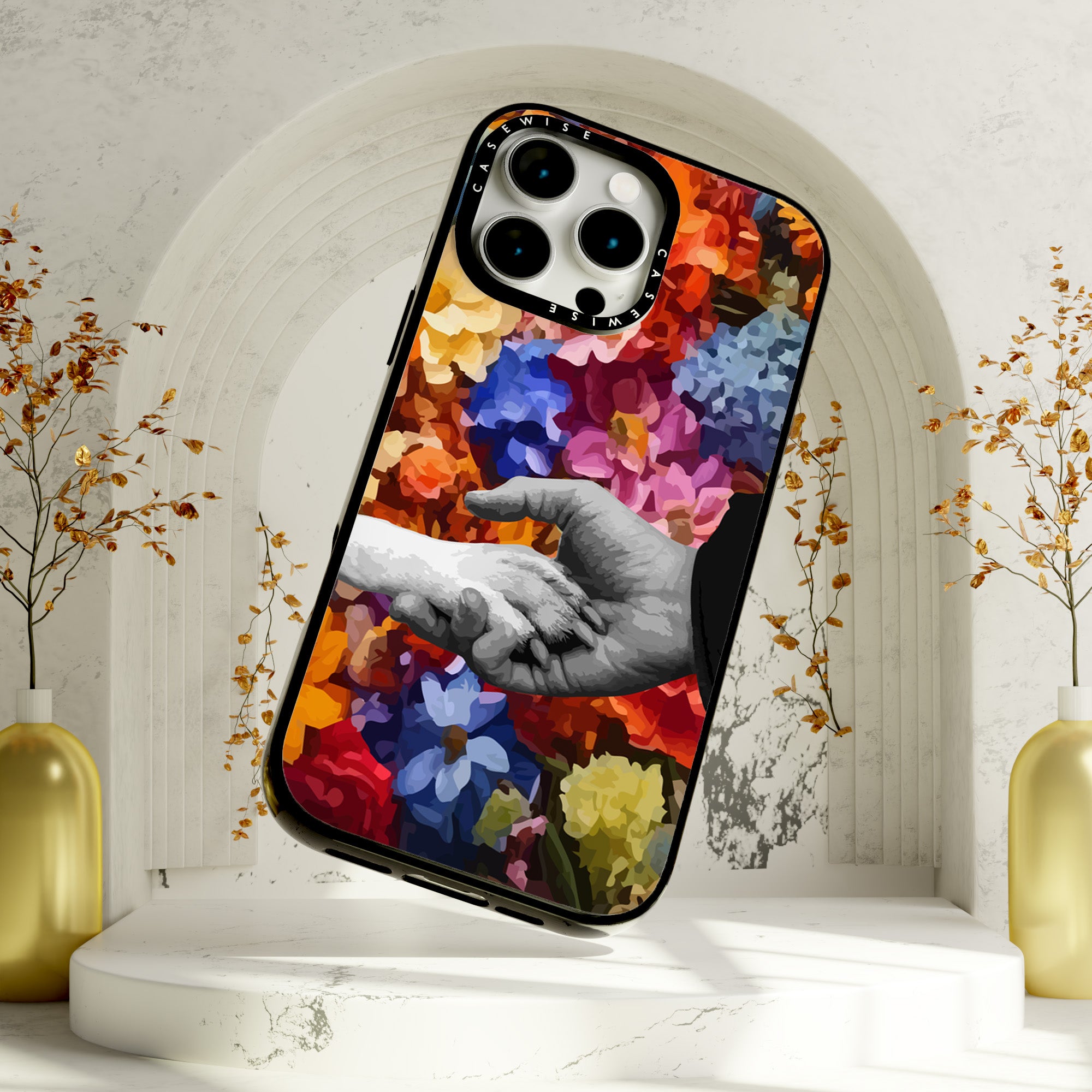 CASEWISE CASEWISE