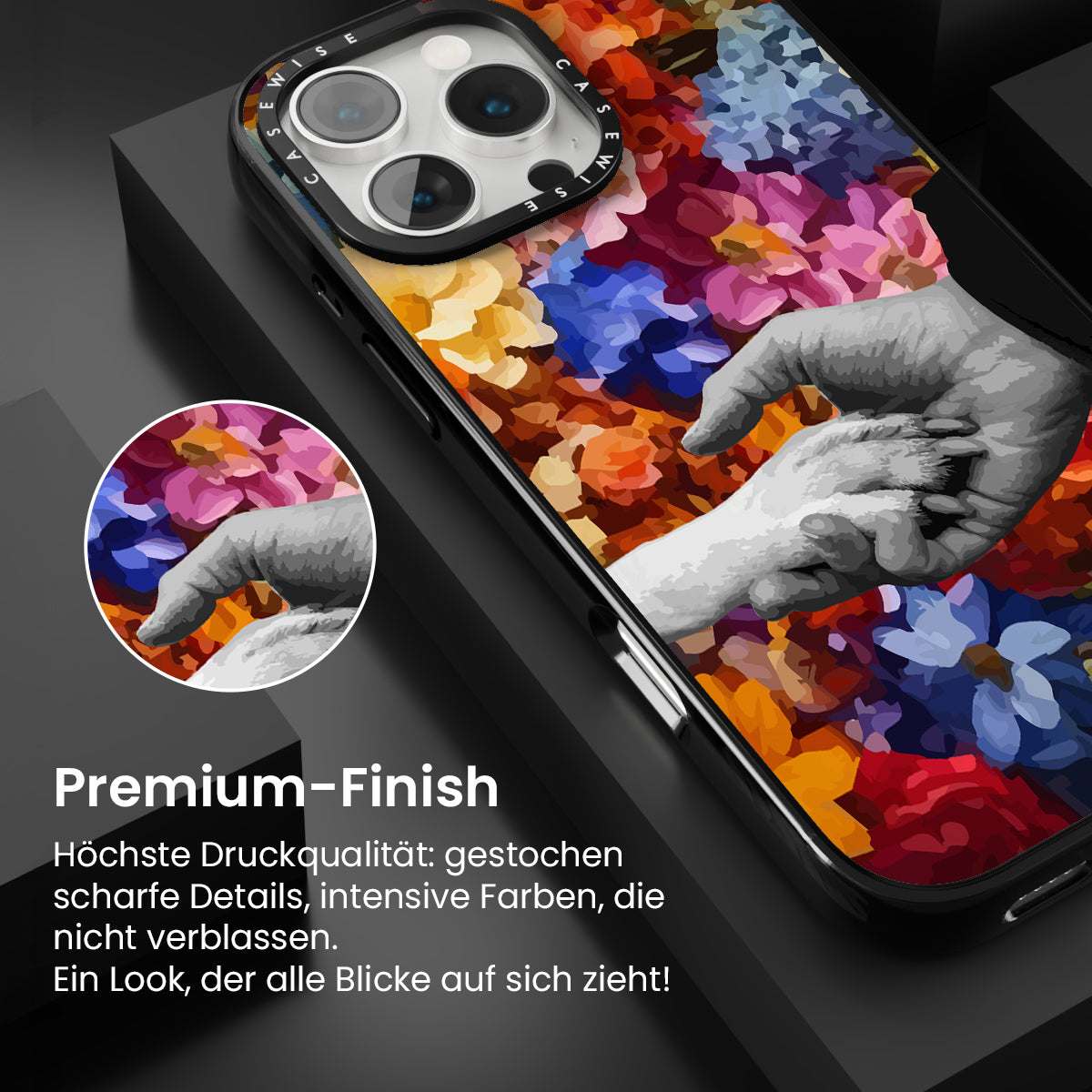 CASEWISE CASEWISE

Premium-Finish

Höchste Druckqualität: gestochen scharfe Details, intensive Farben, die nicht verblassen.
Ein Look, der alle Blicke auf sich zieht!