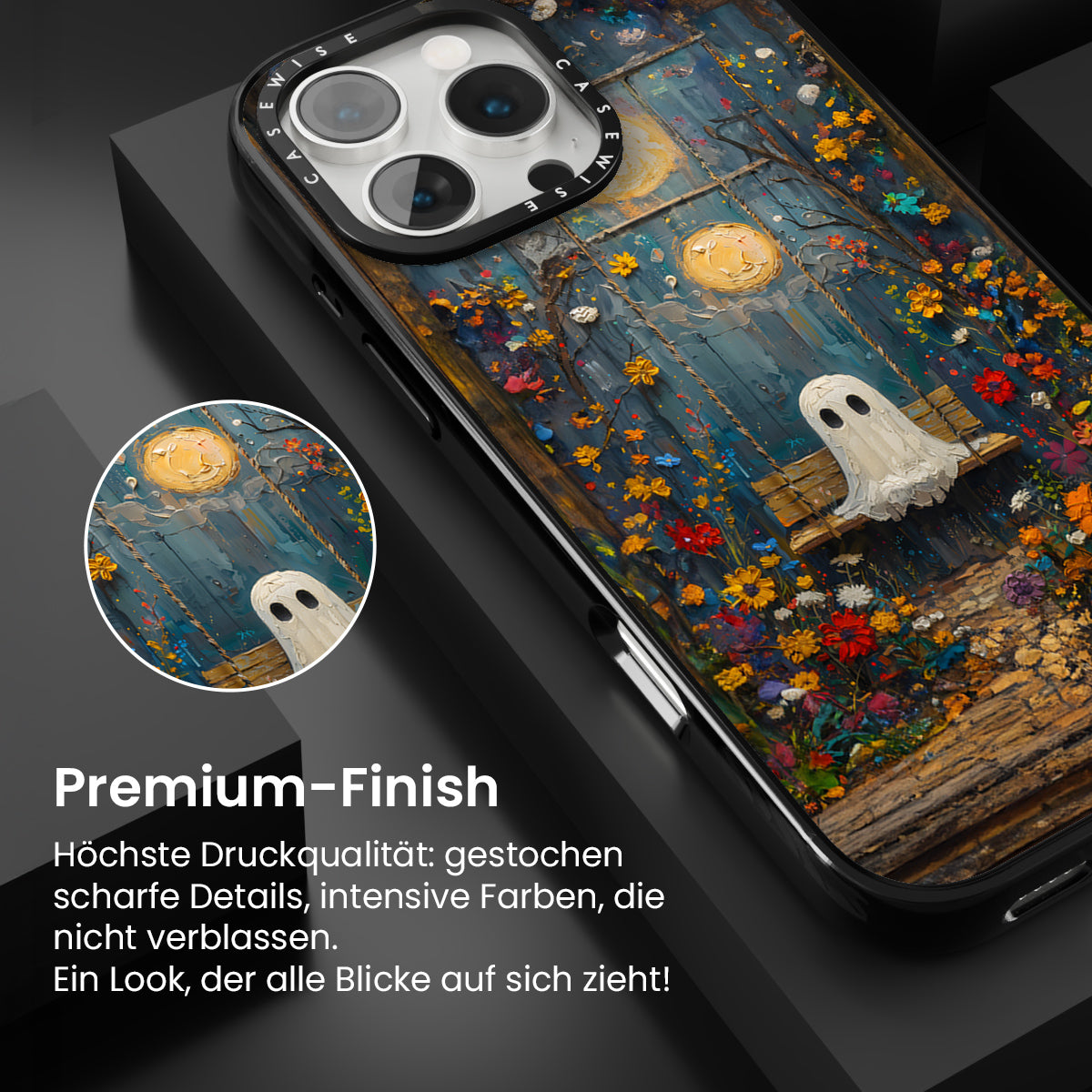 CASEWISE CASEWISE

Premium-Finish

Höchste Druckqualität: gestochen scharfe Details, intensive Farben, die nicht verblassen.
Ein Look, der alle Blicke auf sich zieht!