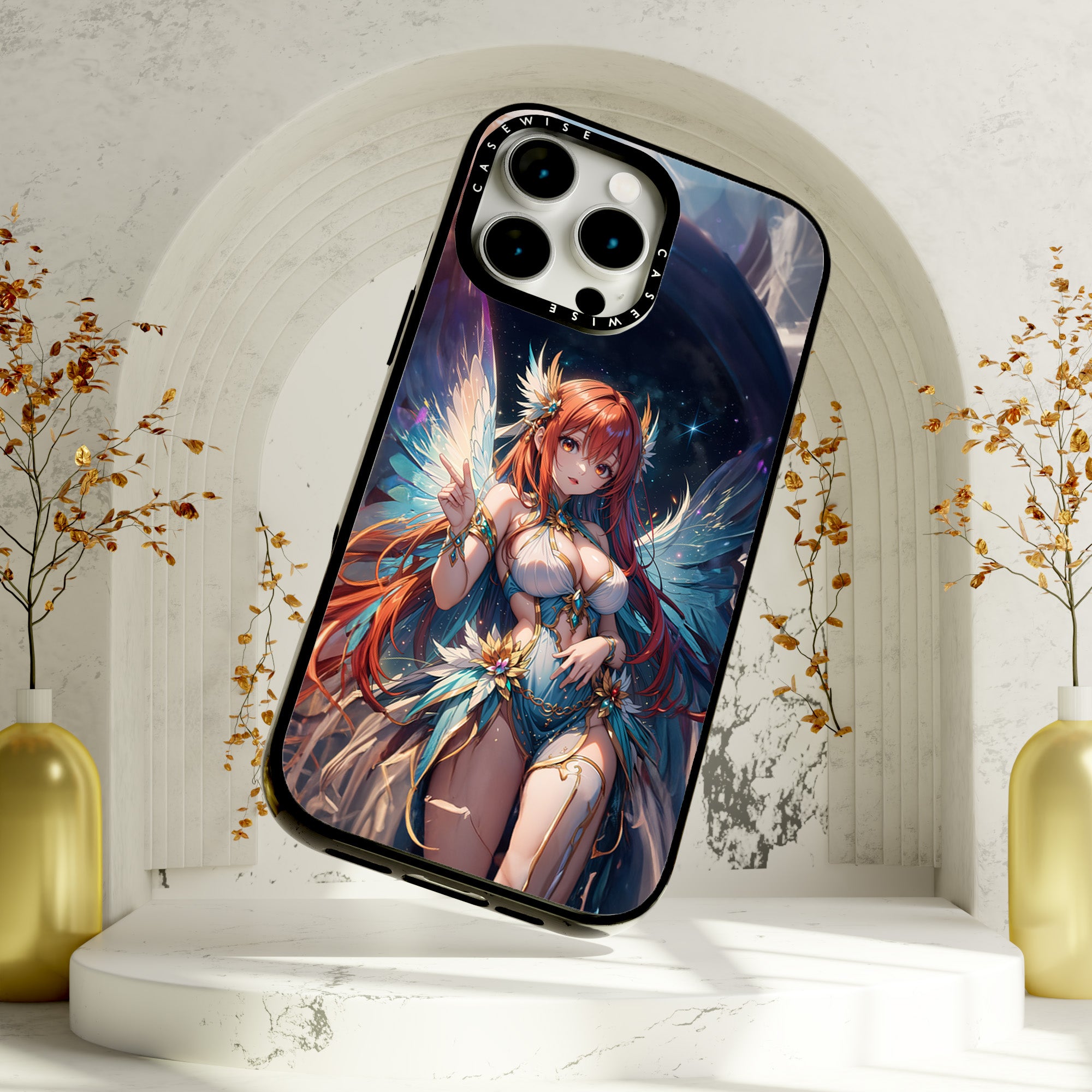 CASEWISE
CASEWISE