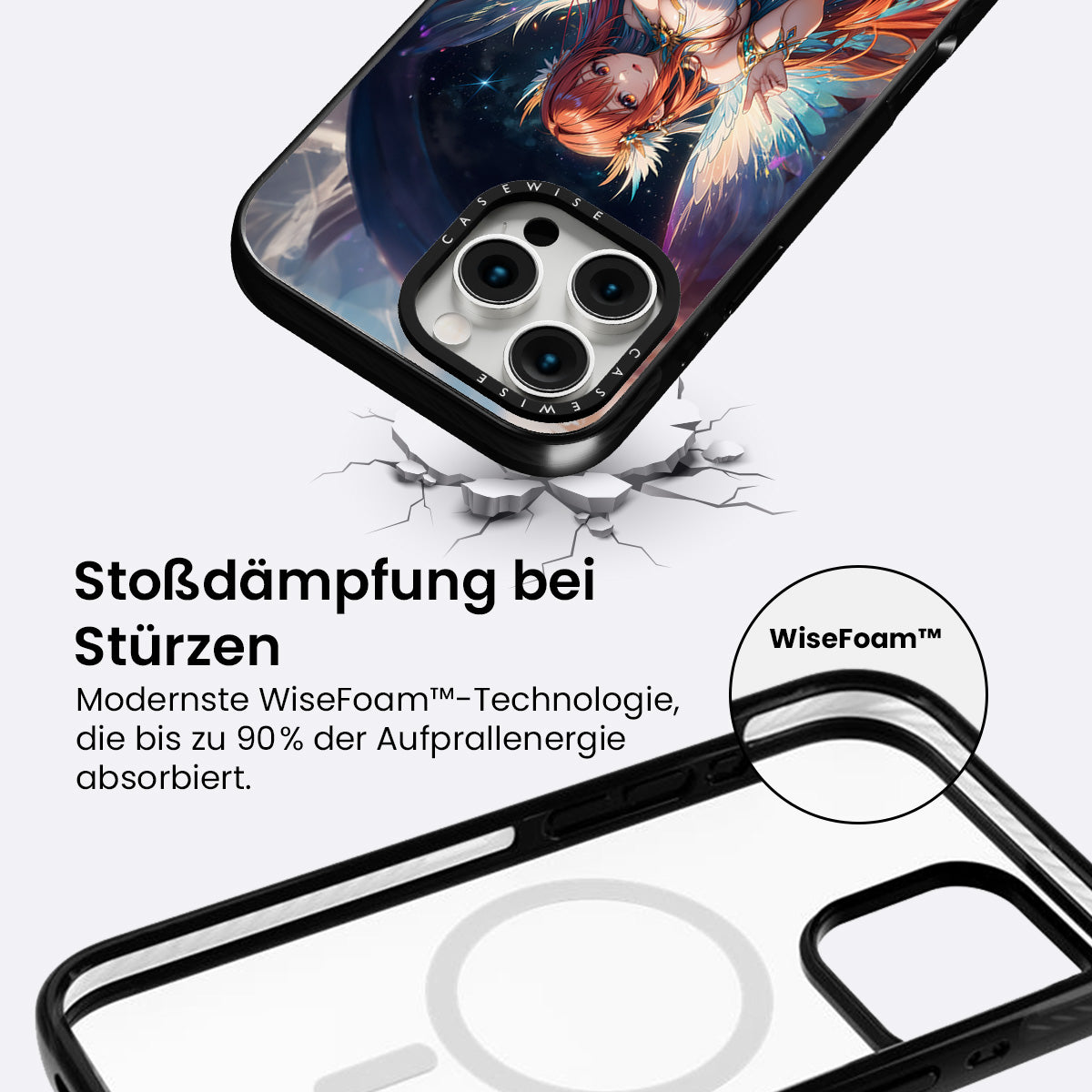 CASEWISE

CASEWISE

Stoßdämpfung bei Stürzen

Modernste WiseFoam™-Technologie, die bis zu 90% der Aufprallenergie absorbiert.

WiseFoam™