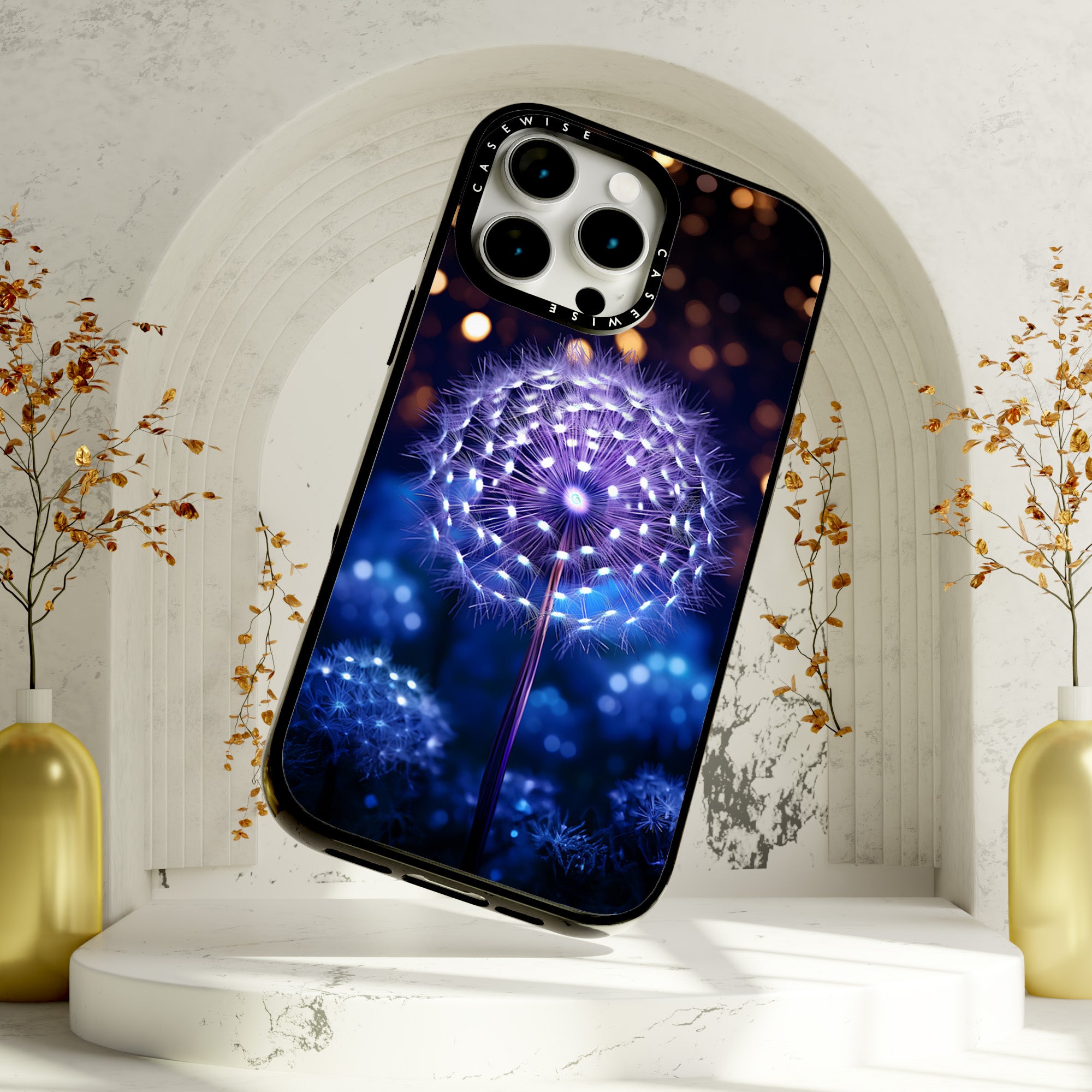 CASEWISE
CASEWISE