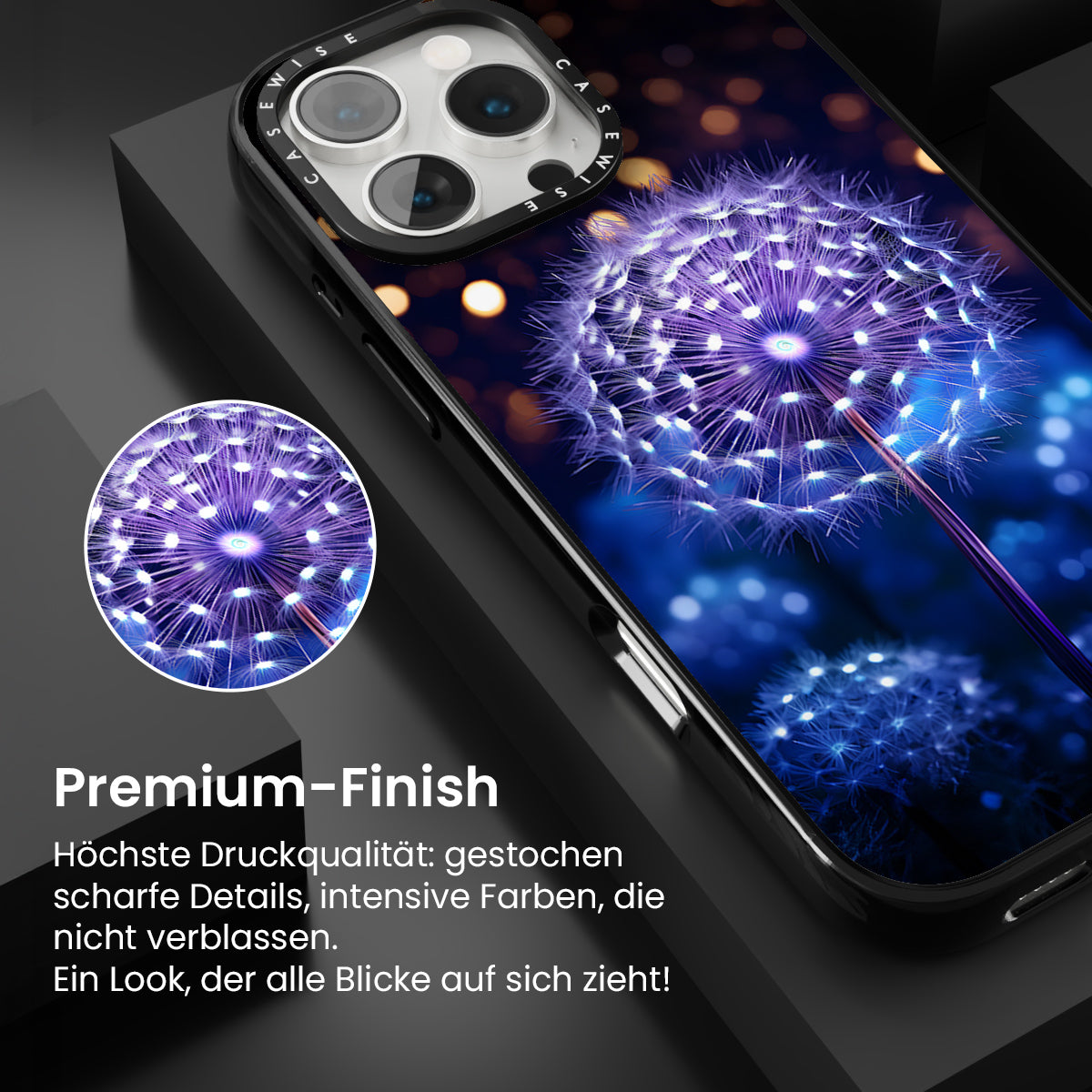 CASEWISE CASEWISE

Premium-Finish

Höchste Druckqualität: gestochen scharfe Details, intensive Farben, die nicht verblassen.
Ein Look, der alle Blicke auf sich zieht!