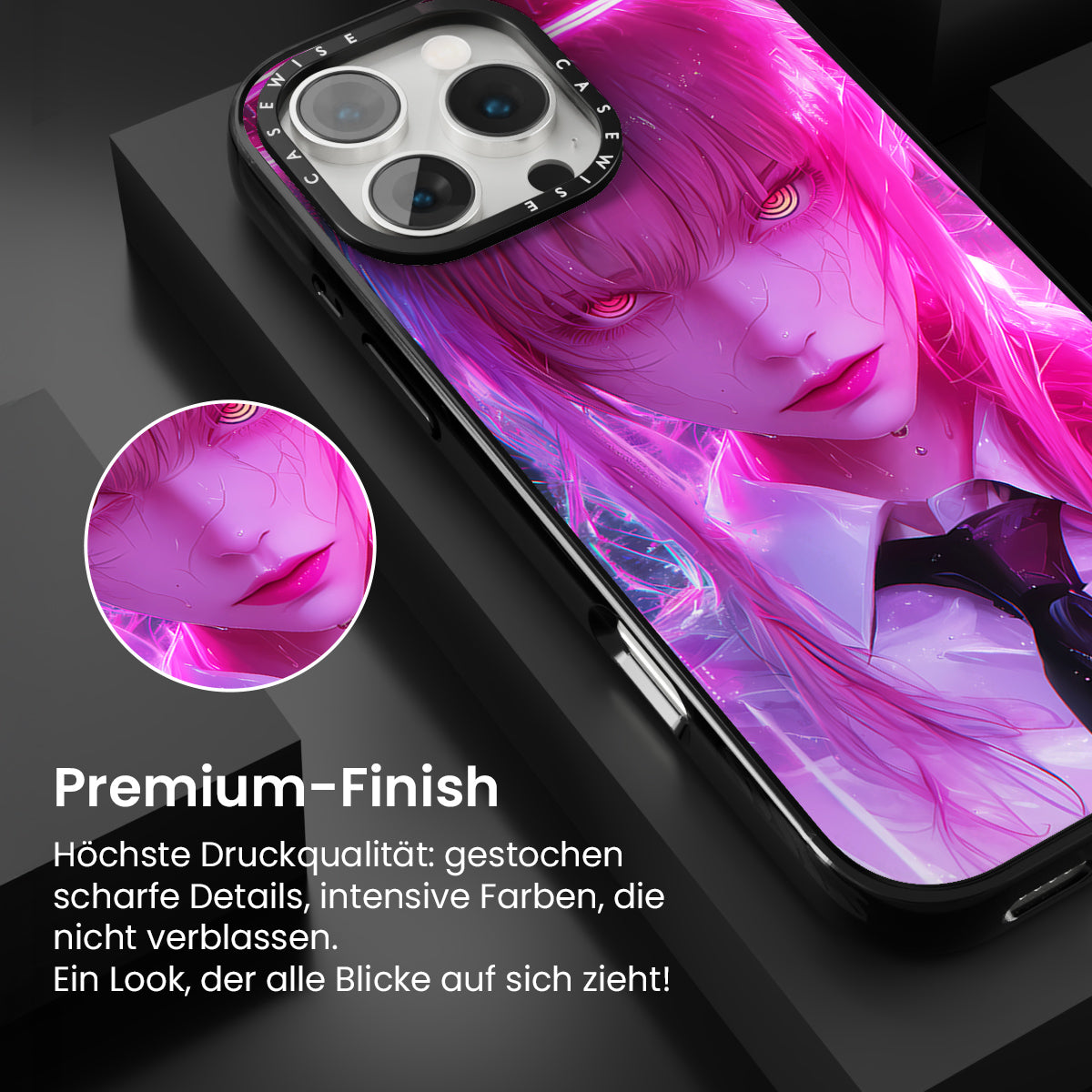 CASEWISE CASEWISE

Premium-Finish

Höchste Druckqualität: gestochen scharfe Details, intensive Farben, die nicht verblassen.
Ein Look, der alle Blicke auf sich zieht!