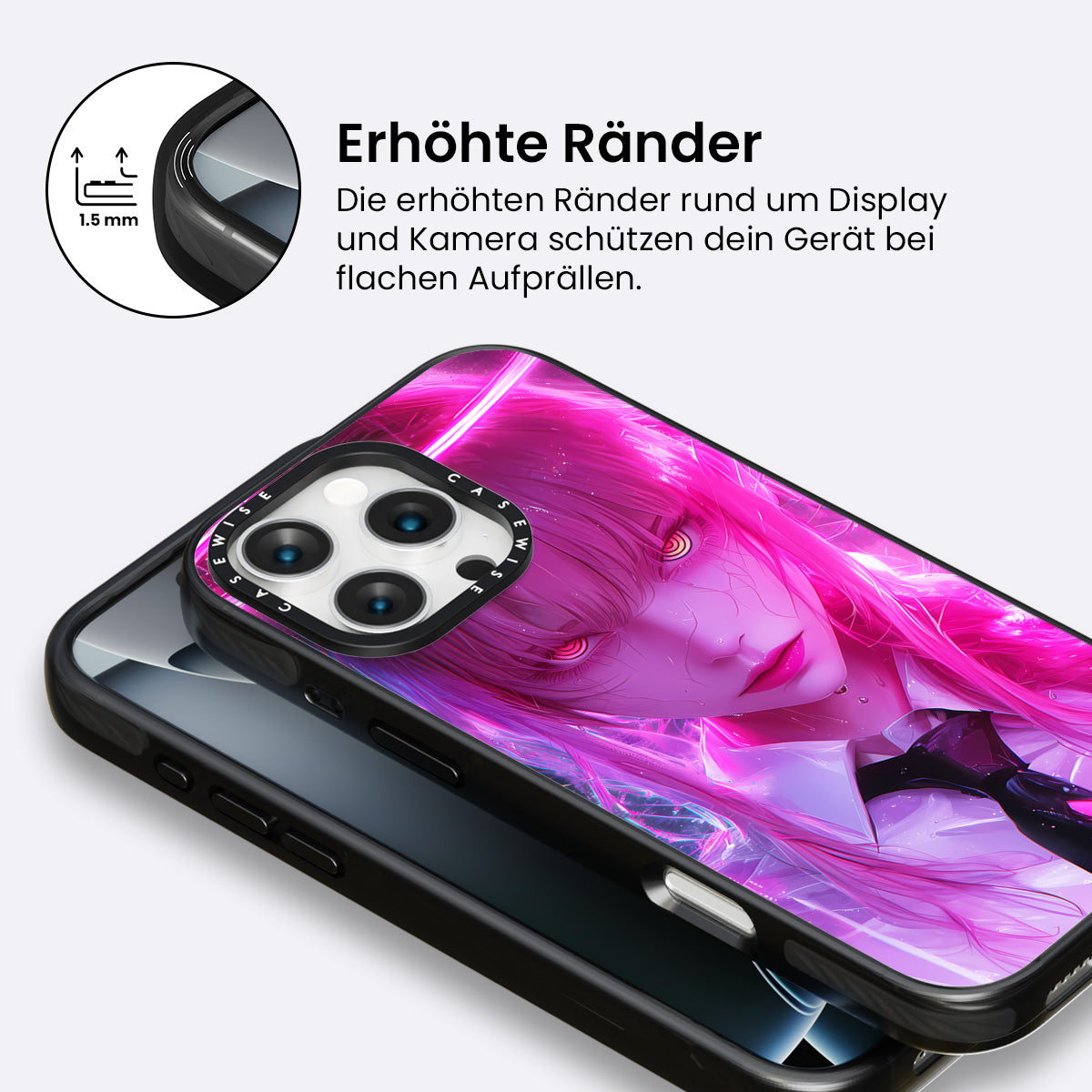 1.5 mm

Erhöhte Ränder

Die erhöhten Ränder rund um Display und Kamera schützen dein Gerät bei flachen Aufprällen.

CASEWISE CASEWISE