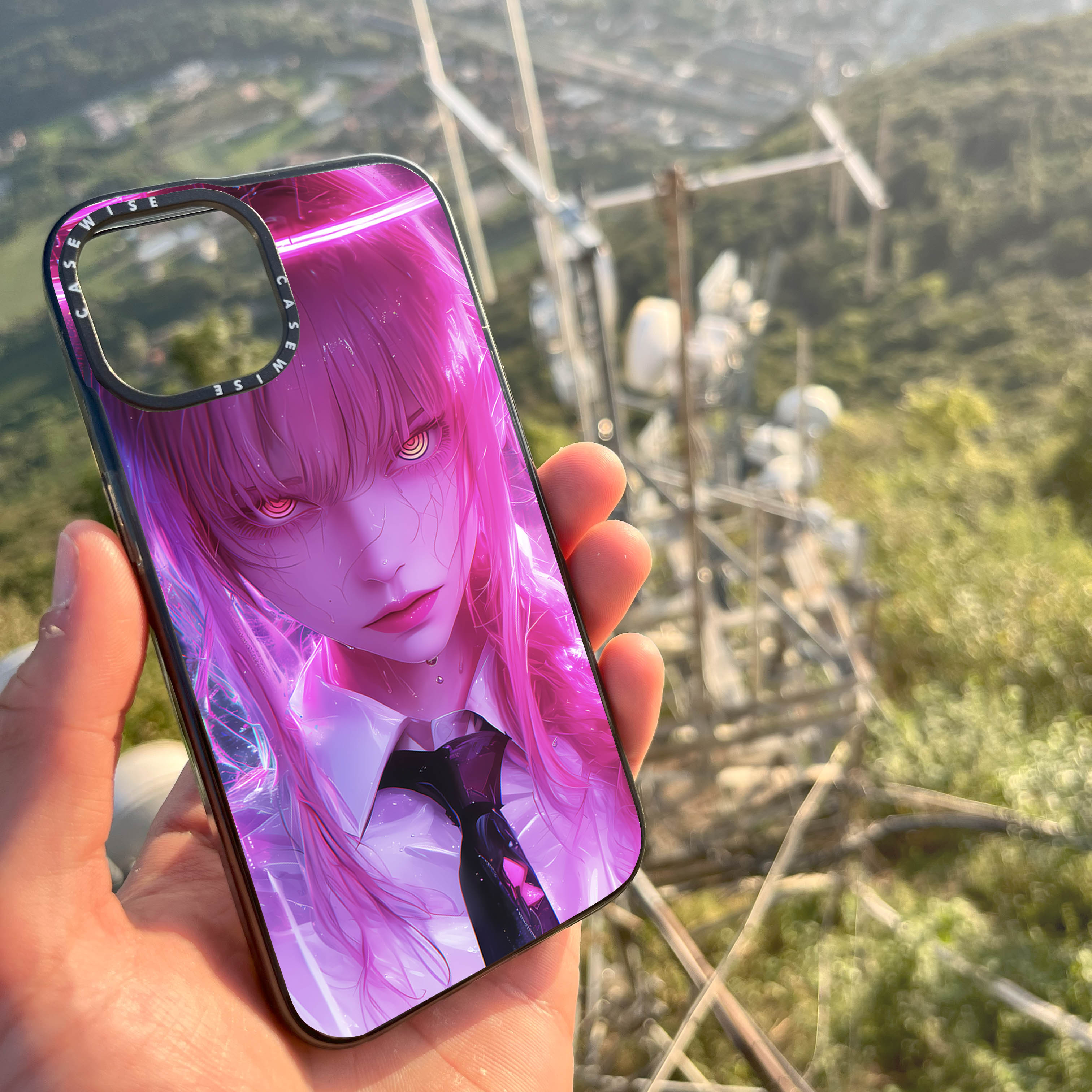 CASEWISE CASEWISE