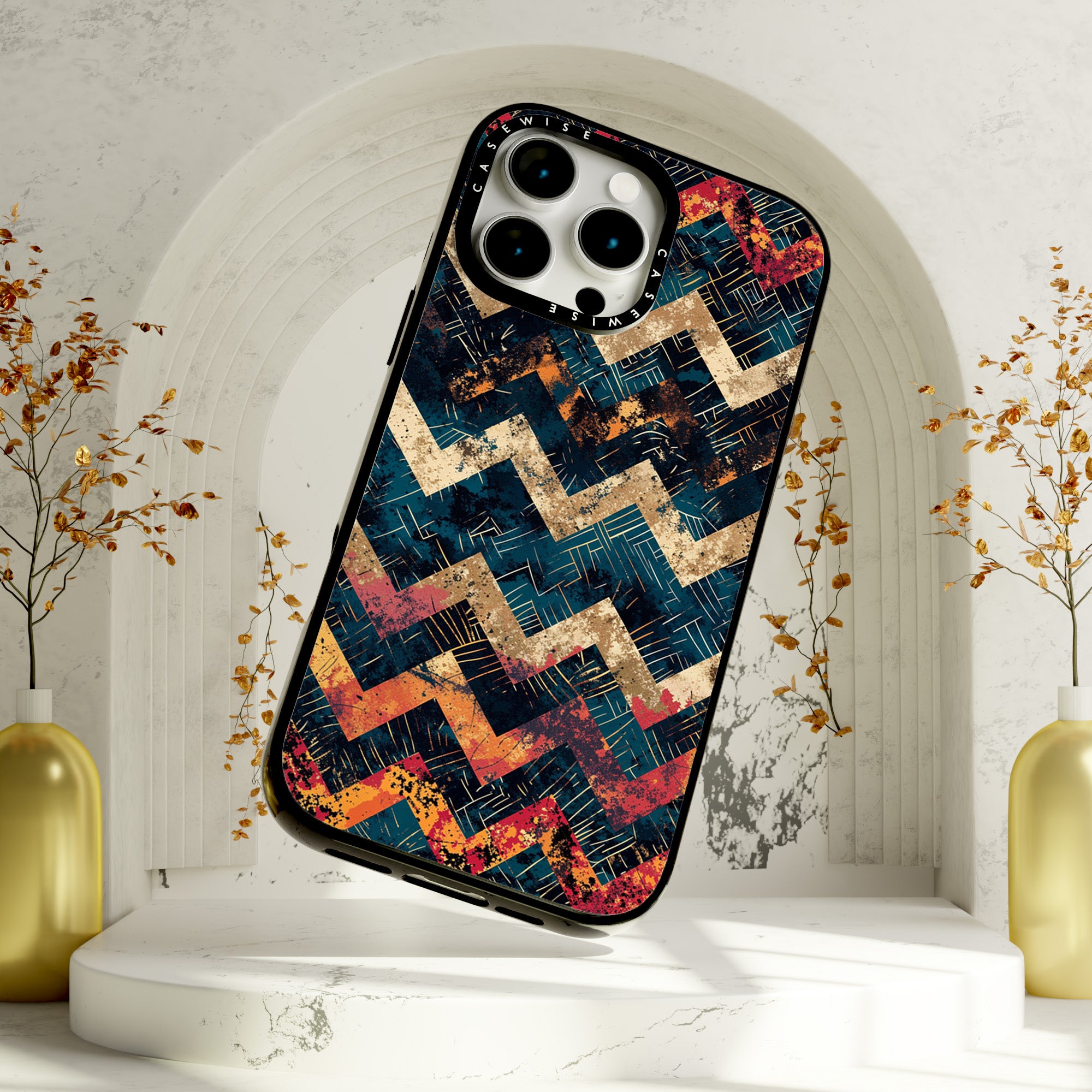 CASEWISE CASEWISE