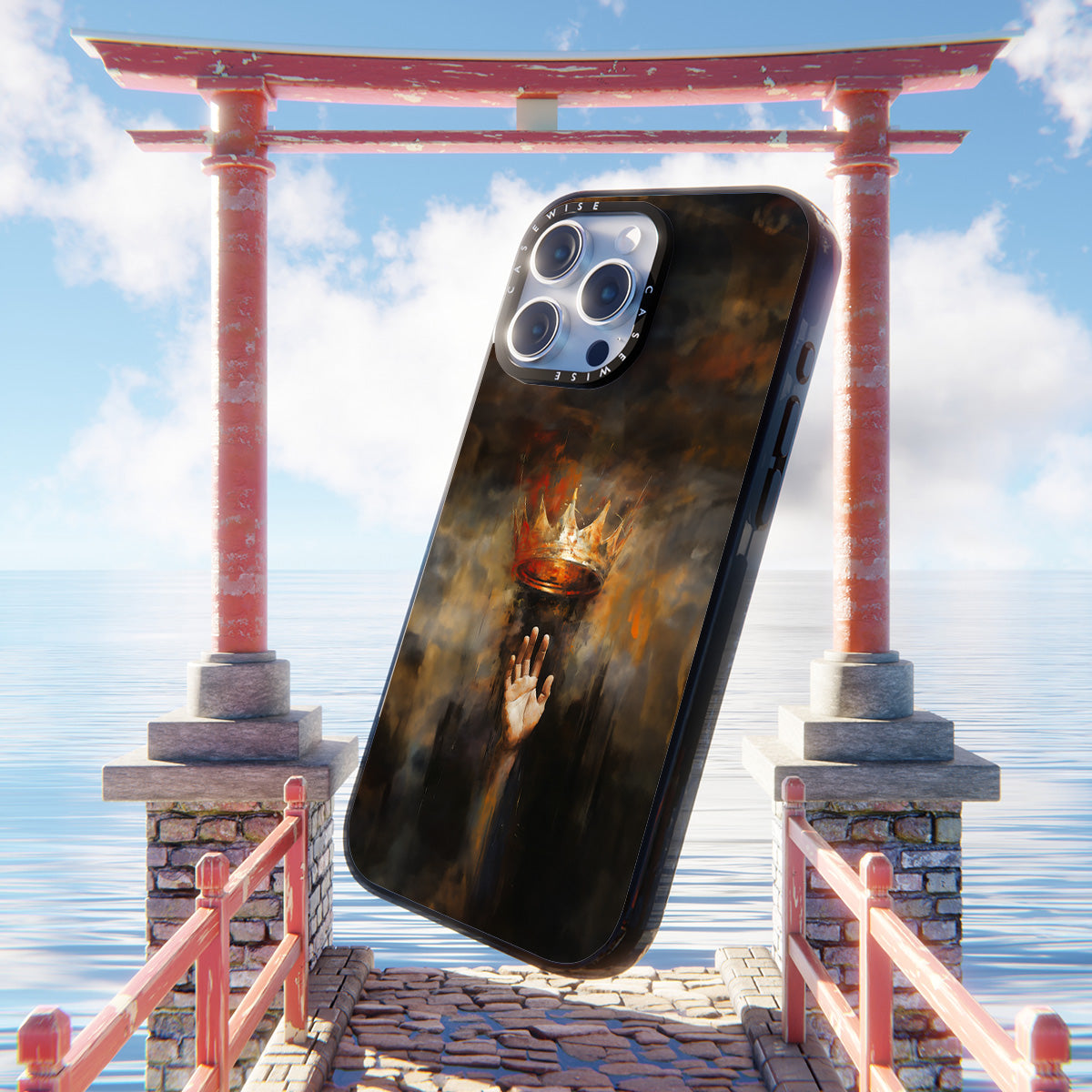 CASEWISE CASEWISE