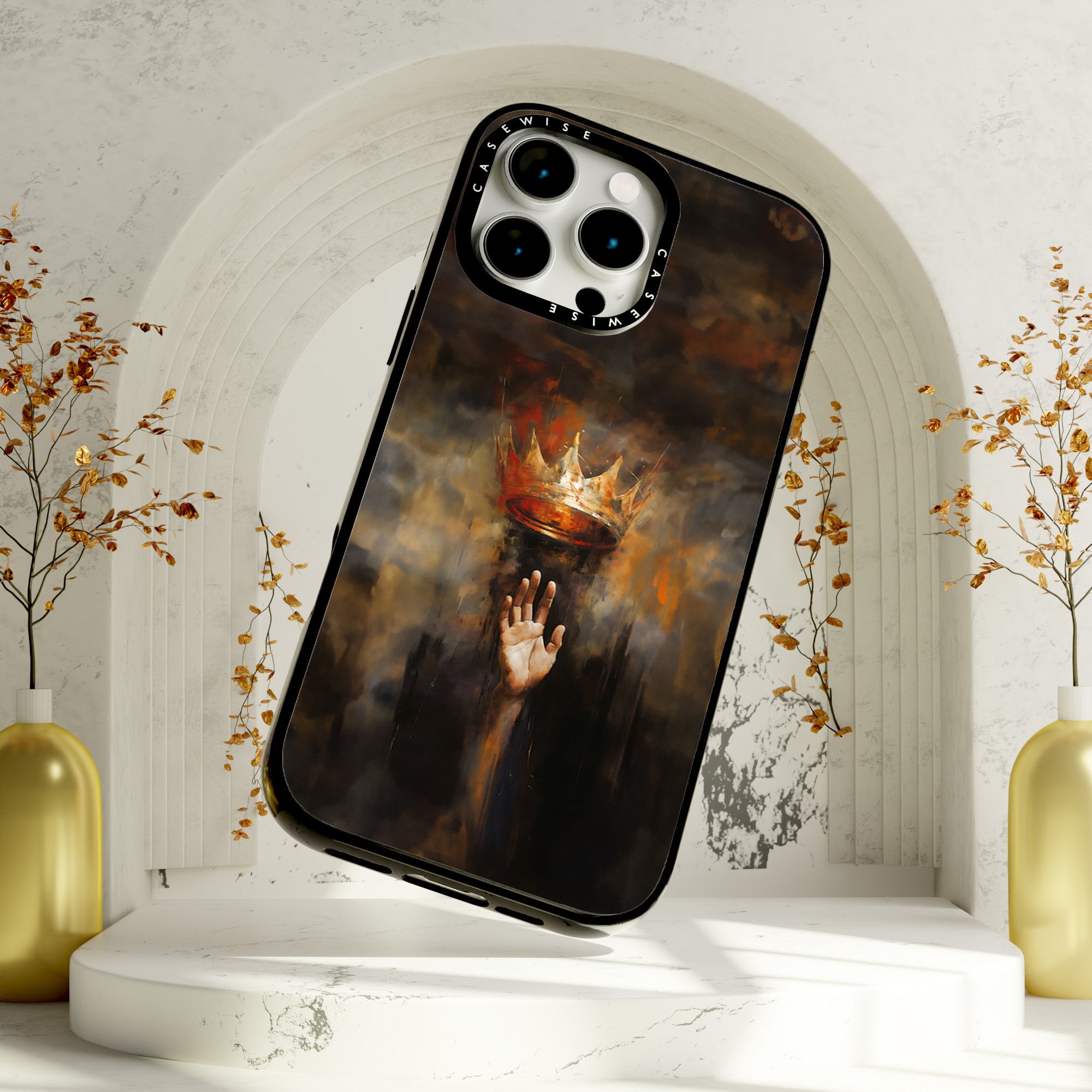 CASEWISE
CASEWISE