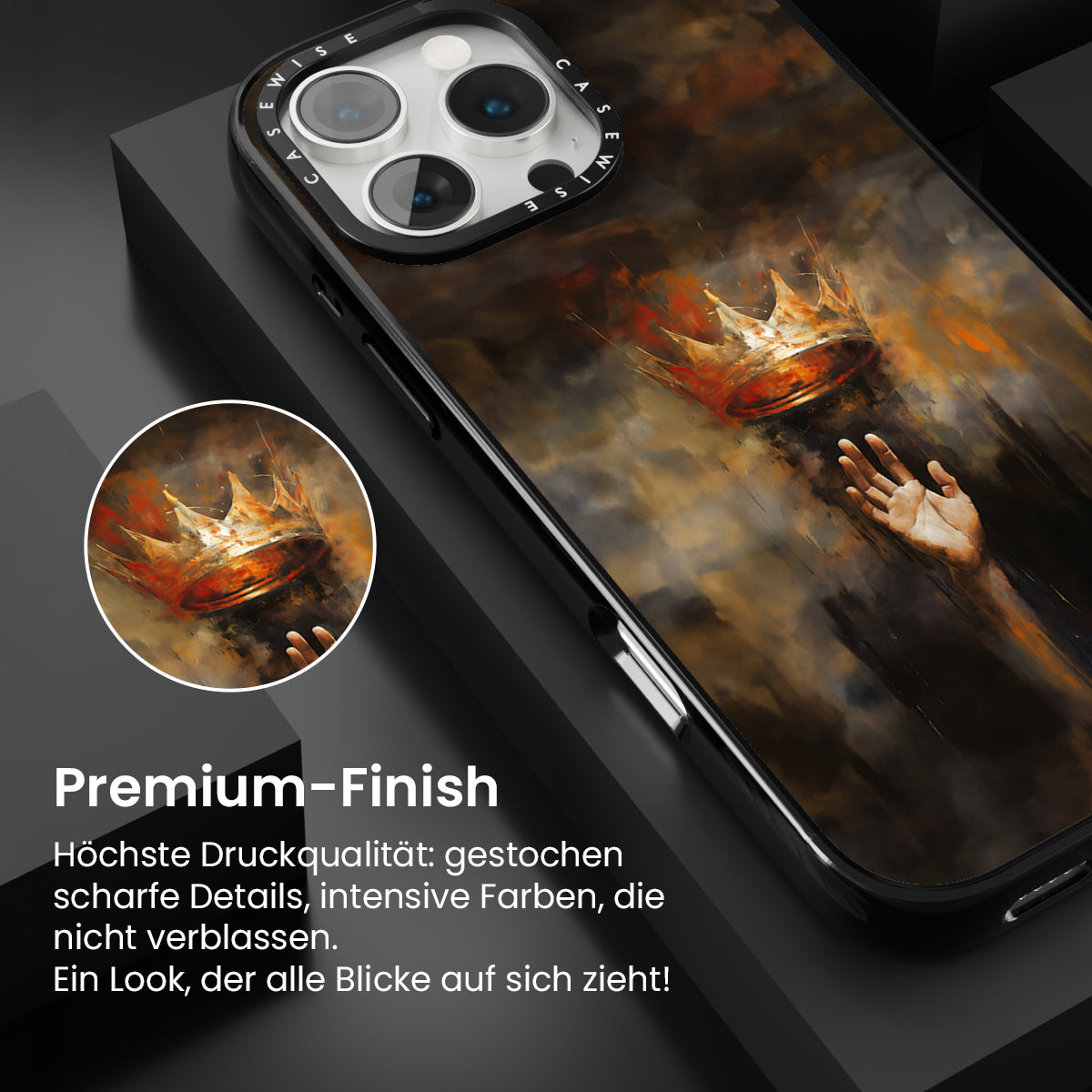 CASEWISE CASEWISE

Premium-Finish

Höchste Druckqualität: gestochen scharfe Details, intensive Farben, die nicht verblassen.
Ein Look, der alle Blicke auf sich zieht!