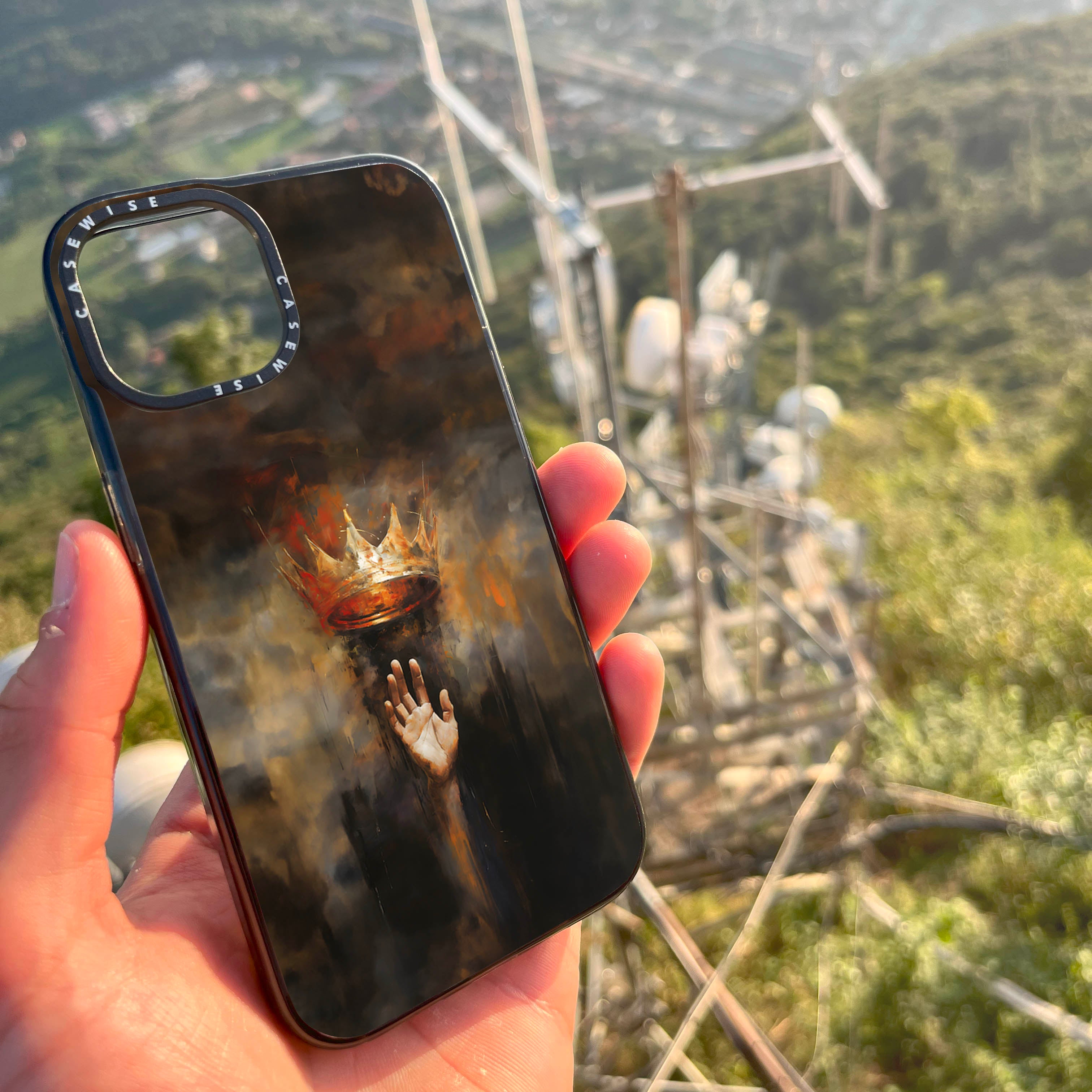 CASEWISE CASEWISE